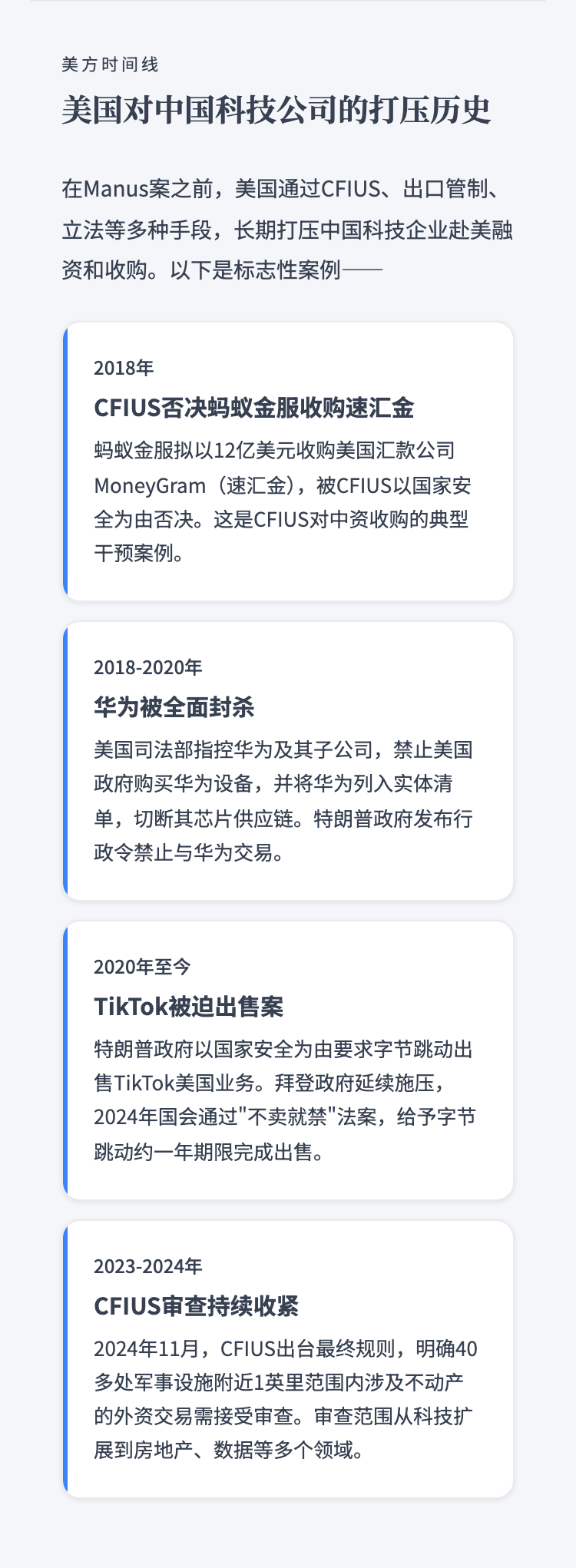 美方时间线

美国对中国科技公司的打压历史

在Manus案之前，美国通过CFIUS、出口管制、立法等多种手段，长期打压中国科技企业赴美融资和收购。以下是标志性案例——

2018年

CFIUS否决蚂蚁金服收购速汇金

蚂蚁金服拟以12亿美元收购美国汇款公司MoneyGram（速汇金），被CFIUS以国家安全为由否决。这是CFIUS对中资收购的典型干预案例。

2018-2020年

华为被全面封杀

美国司法部指控华为及其子公司，禁止美国政府购买华为设备，并将华为列入实体清单，切断其芯片供应链。特朗普政府发布行政令禁止与华为交易。

2020年至今

TikTok被迫出售案

特朗普政府以国家安全为由要求字节跳动出售TikTok美国业务。拜登政府延续施压，2024年国会通过"不卖就禁"法案，给予字节跳动约一年期限完成出售。

2023-2024年

CFIUS审查持续收紧

2024年11月，CFIUS出台最终规则，明确40多处军事设施附近1英里范围内涉及不动产的外资交易需接受审查。审查范围从科技扩展到房地产、数据等多个领域。