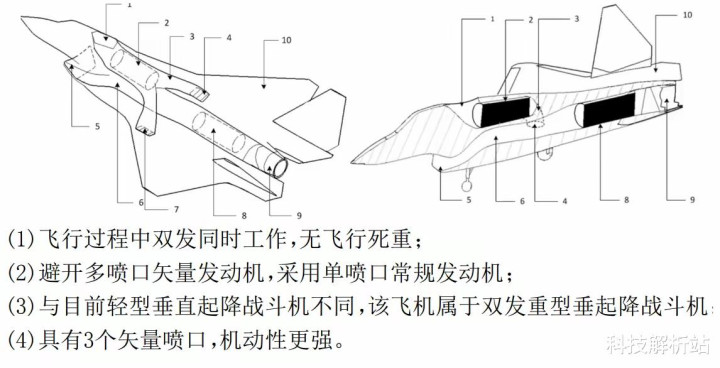 1
2
3
4
10
5
6
7
8
9

1
2
3
10
5
6
4
8
9

(1)飞行过程中双发同时工作，无飞行死重；
(2)避开多喷口矢量发动机，采用单喷口常规发动机；
(3)与目前轻型垂直起降战斗机不同，该飞机属于双发重型垂起降战斗机；
(4)具有3个矢量喷口，机动性更强。

科技解析站