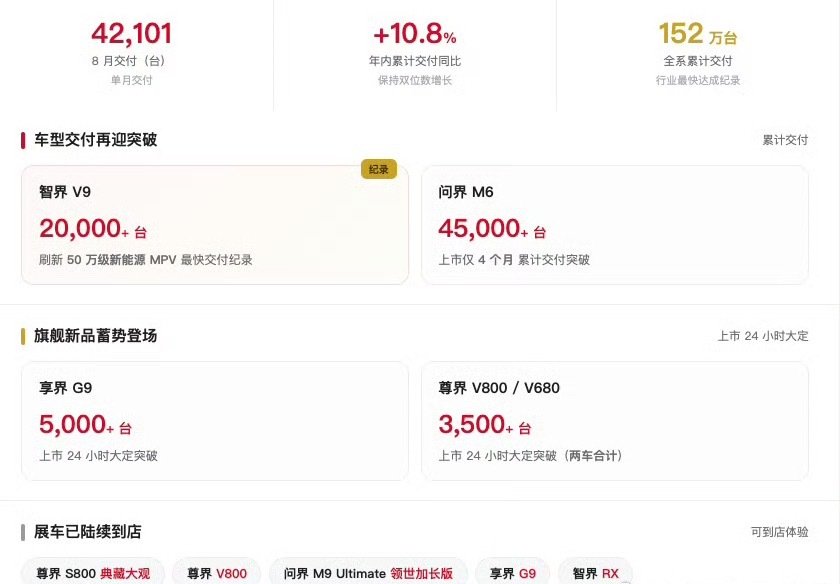 42,101
8 月交付（台）
单月交付

+10.8%
年内累计交付同比
保持双位数增长

152 万台
全系累计交付
行业最快达成纪录

车型交付再迎突破
累计交付

纪录
智界 V9
20,000+ 台
刷新 50 万级新能源 MPV 最快交付纪录

问界 M6
45,000+ 台
上市仅 4 个月 累计交付突破

旗舰新品蓄势登场
上市 24 小时大定

享界 G9
5,000+ 台
上市 24 小时大定突破

尊界 V800 / V680
3,500+ 台
上市 24 小时大定突破（两车合计）

展车已陆续到店
可到店体验

尊界 S800 典藏大观
尊界 V800
问界 M9 Ultimate 领世加长版
享界 G9
智界 RX