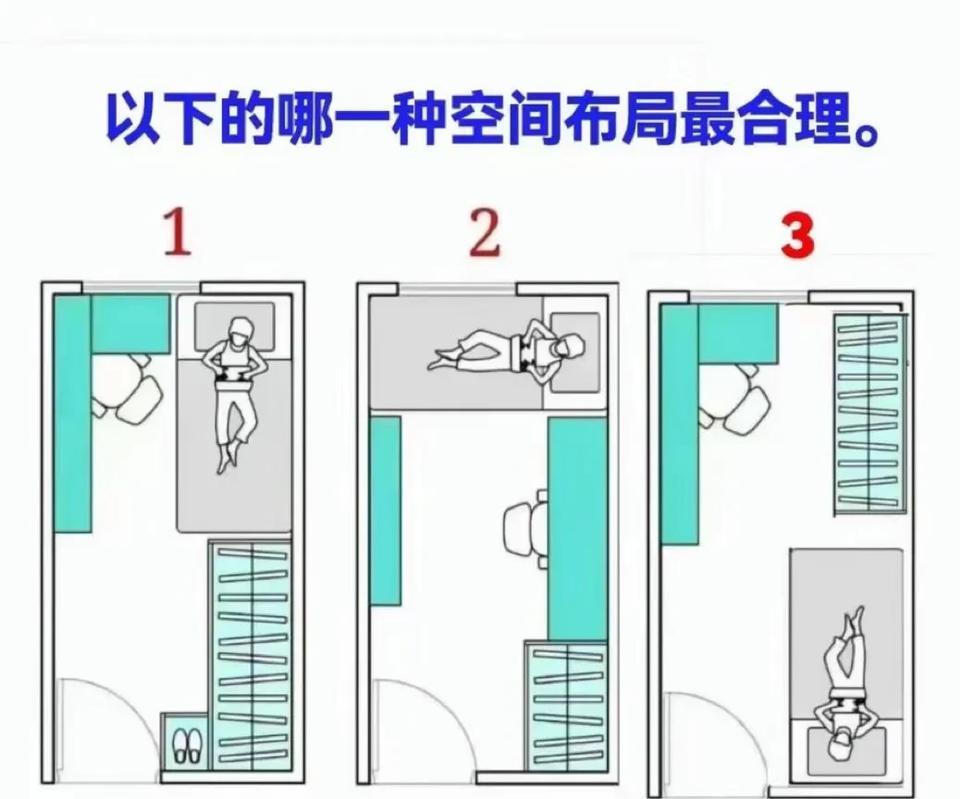 以下的哪一种空间布局最合理。

1

2

3