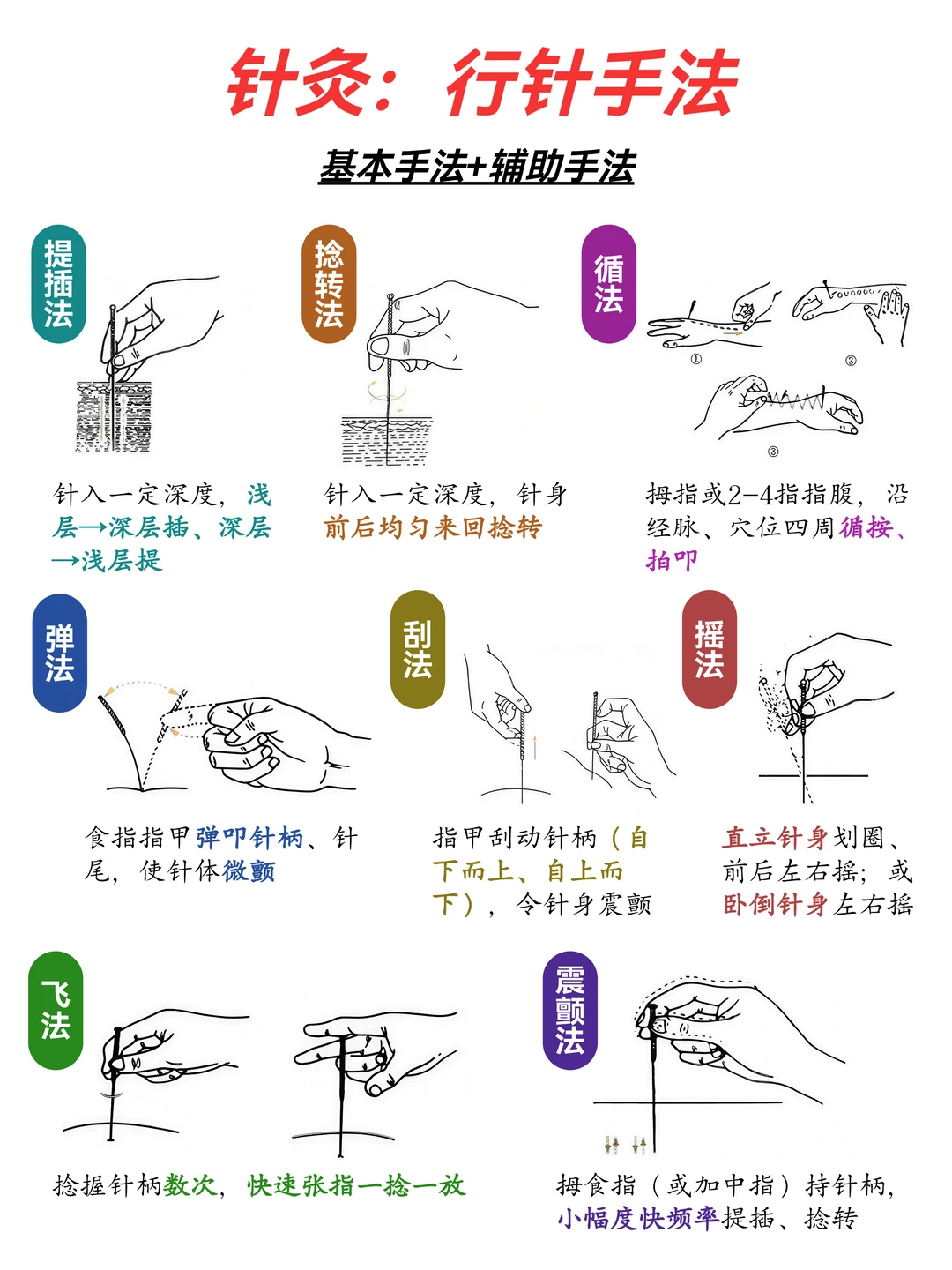 针灸：行针手法

基本手法+辅助手法

提插法

针入一定深度，浅层→深层插、深层→浅层提

捻转法

针入一定深度，针身前后均匀来回捻转

循法

①

②

③

拇指或2-4指指腹，沿经脉、穴位四周循按、拍叩

弹法

食指指甲弹叩针柄、针尾，使针体微颤

刮法

指甲刮动针柄（自下而上、自上而下），令针身震颤

摇法

直立针身划圈、前后左右摇；或卧倒针身左右摇

飞法

捻握针柄数次，快速张指一捻一放

震颤法

拇食指（或加中指）持针柄，小幅度快频率提插、捻转