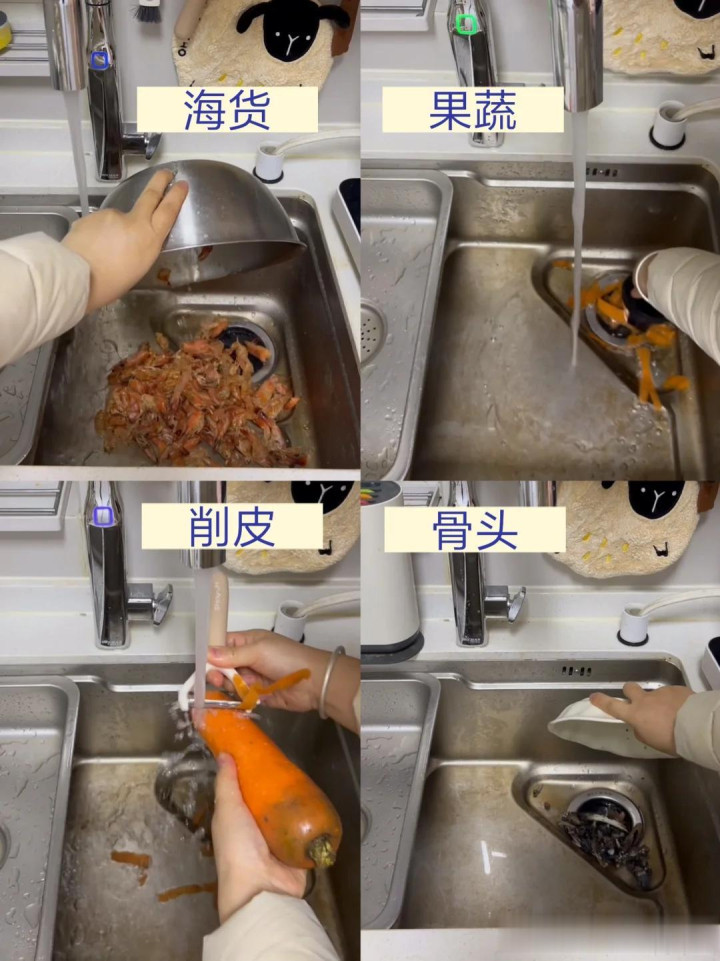 海货

果蔬

削皮

骨头