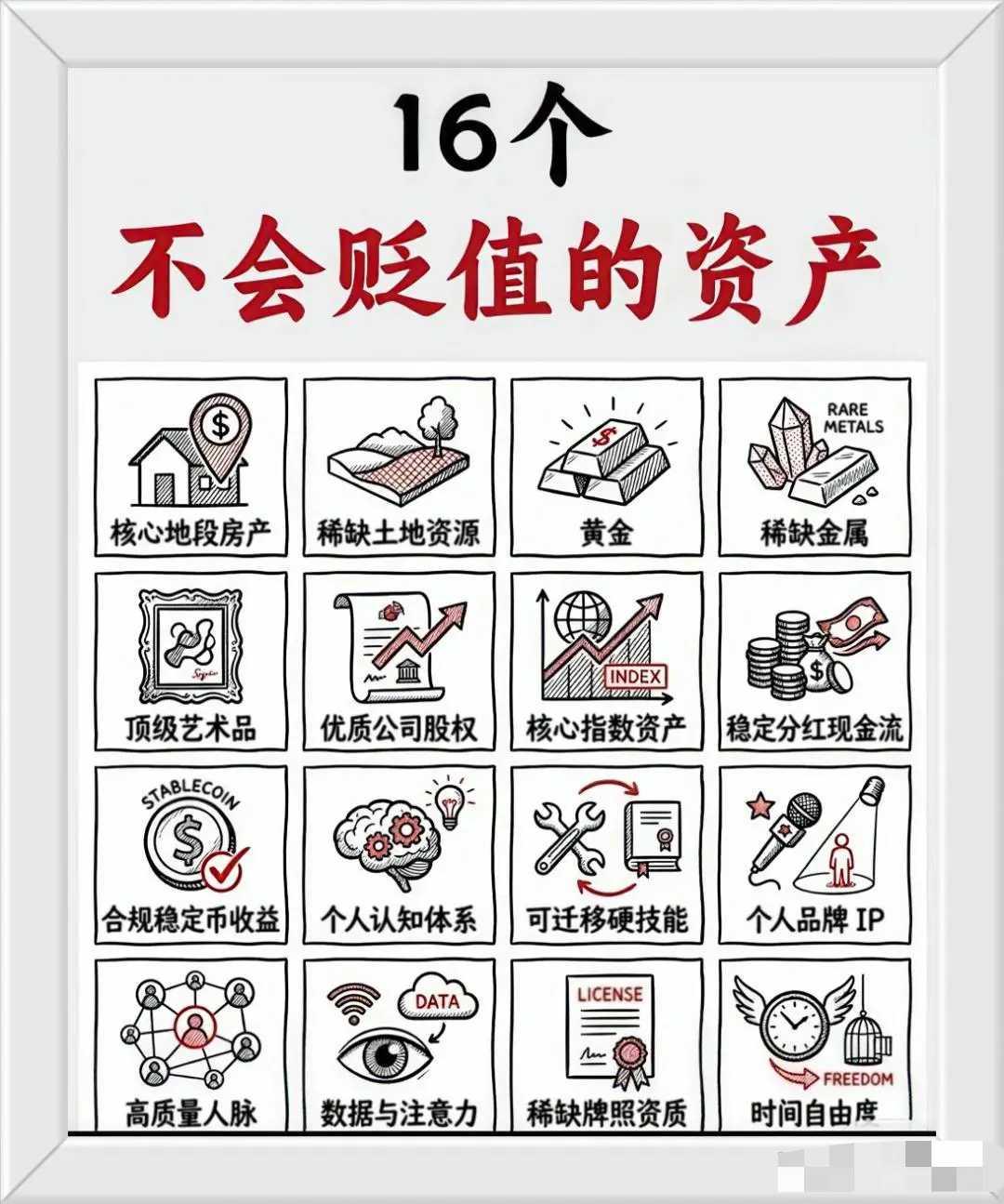 16个
不会贬值的资产

$

核心地段房产

稀缺土地资源

$

黄金

RARE METALS

稀缺金属

顶级艺术品

优质公司股权

INDEX

核心指数资产

$

稳定分红现金流

STABLECOIN

$

合规稳定币收益

个人认知体系

可迁移硬技能

个人品牌 IP

高质量人脉

DATA

数据与注意力

LICENSE

稀缺牌照资质

FREEDOM

时间自由度