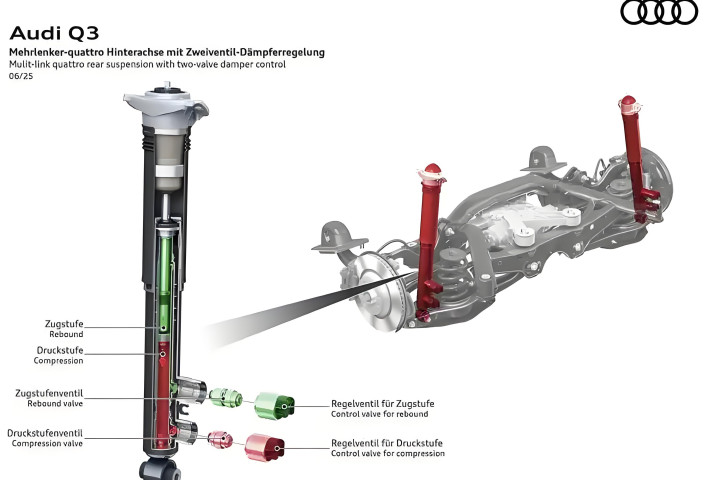 Audi Q3

Mehrlenker-quattro Hinterachse mit Zweiventil-Dämpferregelung
Mulit-link quattro rear suspension with two-valve damper control
06/25

Zugstufe
Rebound

Druckstufe
Compression

Zugstufenventil
Rebound valve

Druckstufenventil
Compression valve

Regelventil für Zugstufe
Control valve for rebound

Regelventil für Druckstufe
Control valve for compression