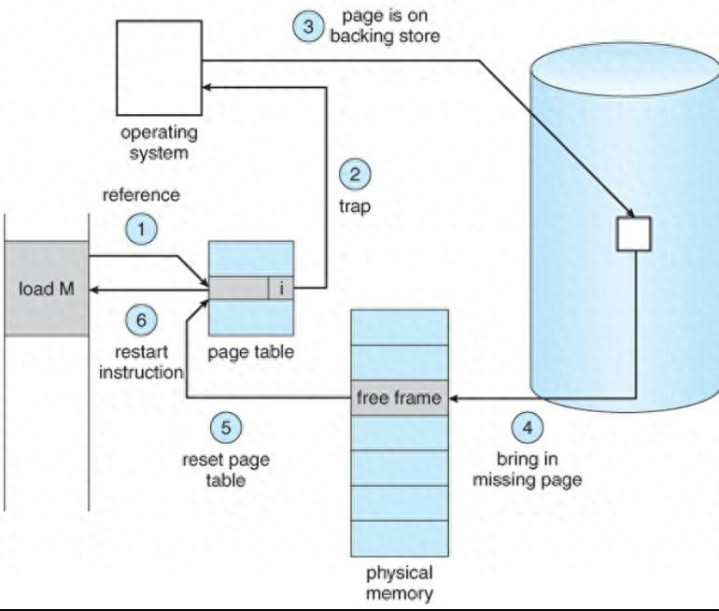 3 page is on backing store

operating system

2 trap

reference

1

load M

i

6

restart instruction

page table

free frame

5

reset page table

4

bring in missing page

physical memory