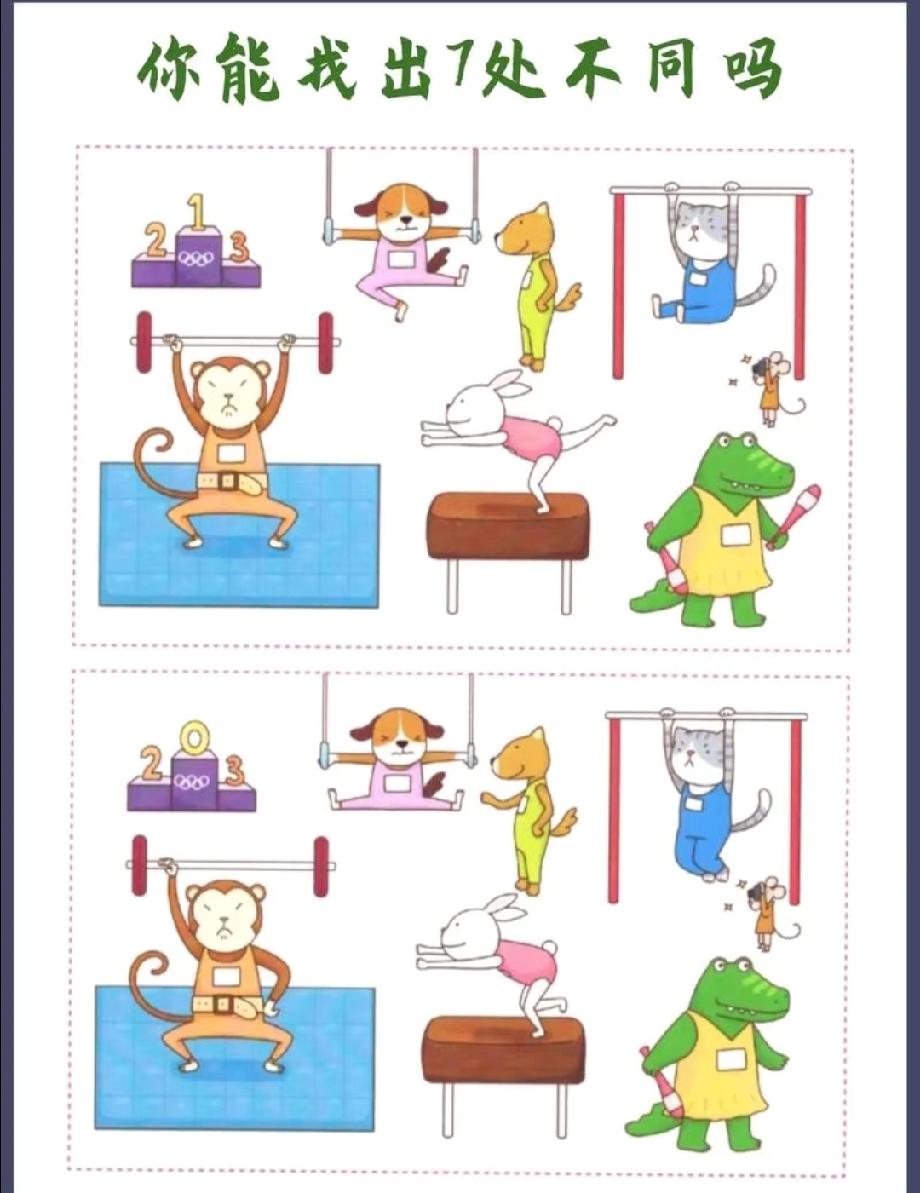 你能找出7处不同吗

2 1 3

2 0 3