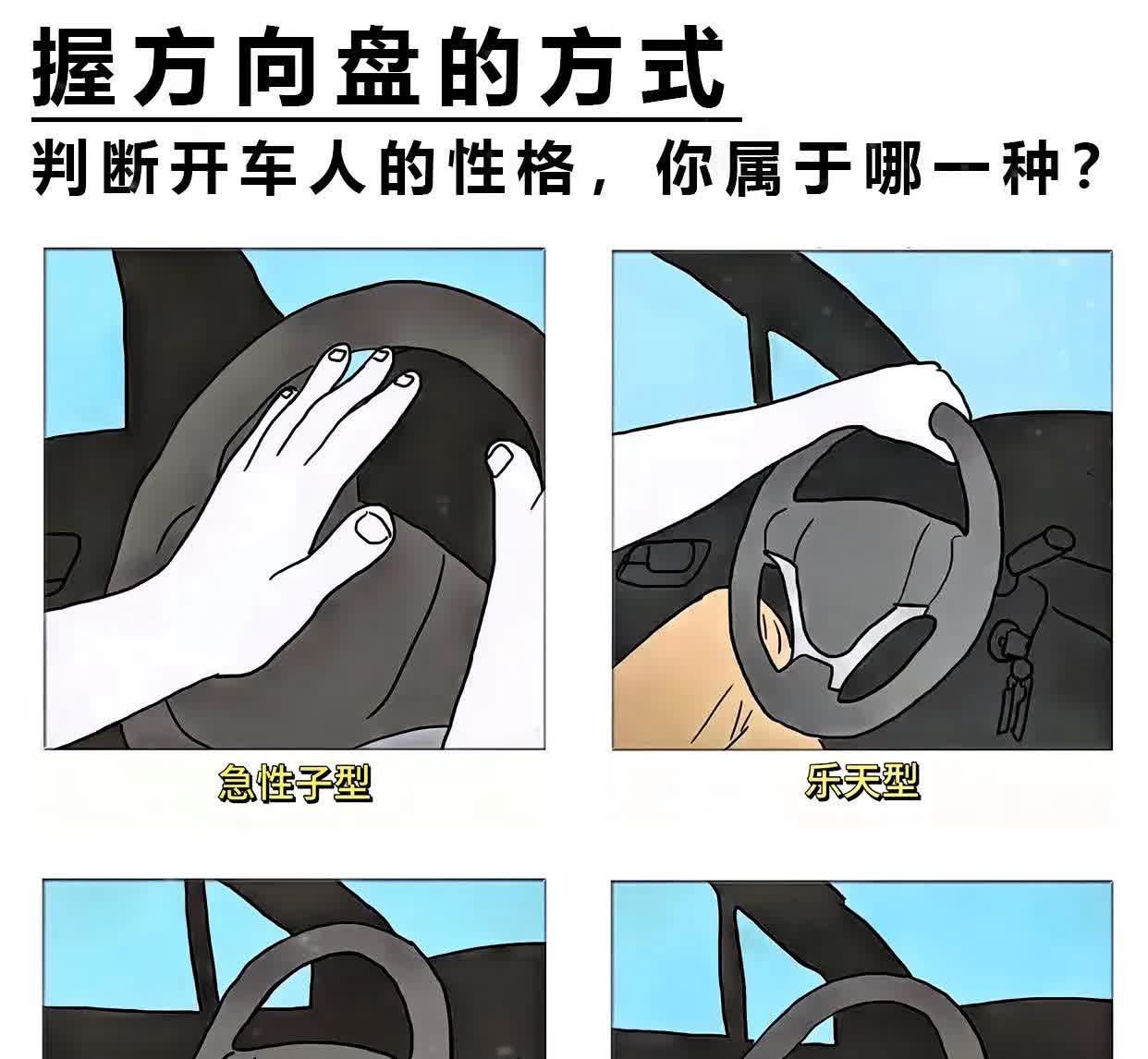 握方向盘的方式

判断开车人的性格，你属于哪一种？

急性子型

乐天型