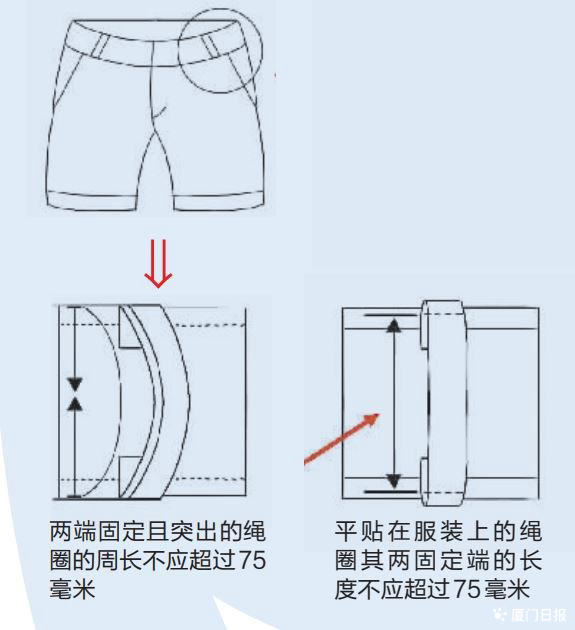 两端固定且突出的绳圈的周长不应超过75毫米

平贴在服装上的绳圈其两固定端的长度不应超过75毫米

厦门日报