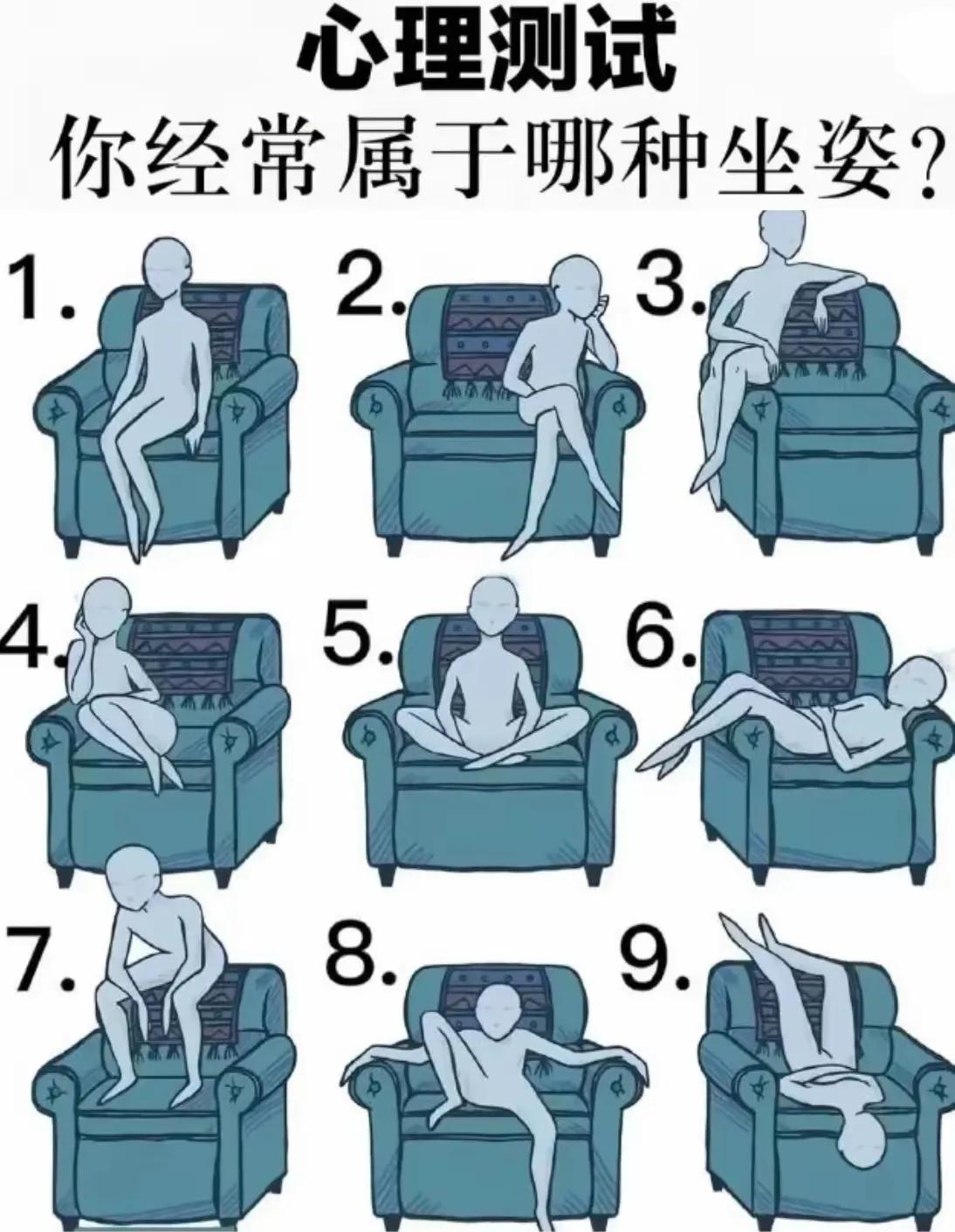 心理测试
你经常属于哪种坐姿？

1.

2.

3.

4.

5.

6.

7.

8.

9.