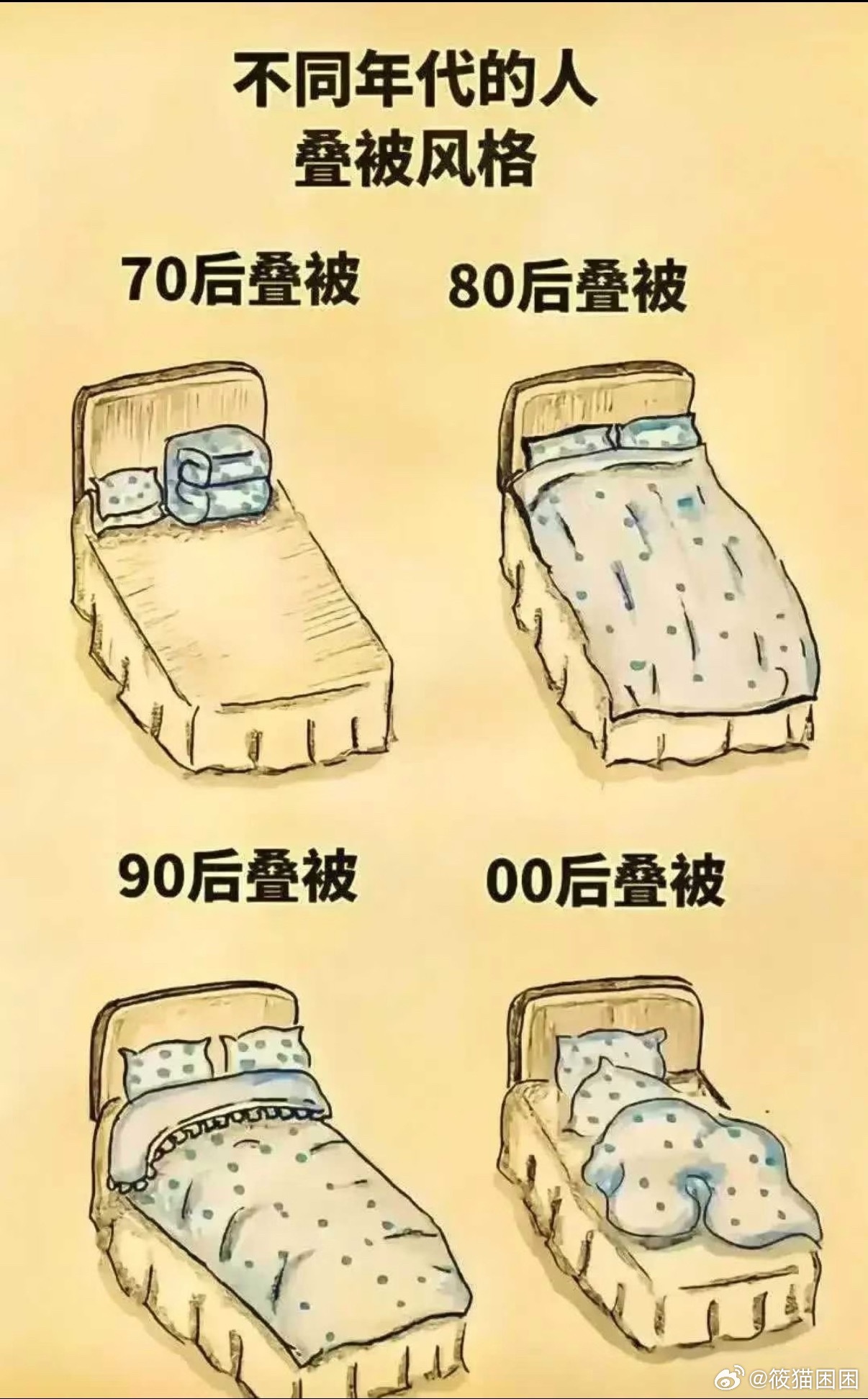 不同年代的人
叠被风格

70后叠被

80后叠被

90后叠被

00后叠被

@筱猫困困