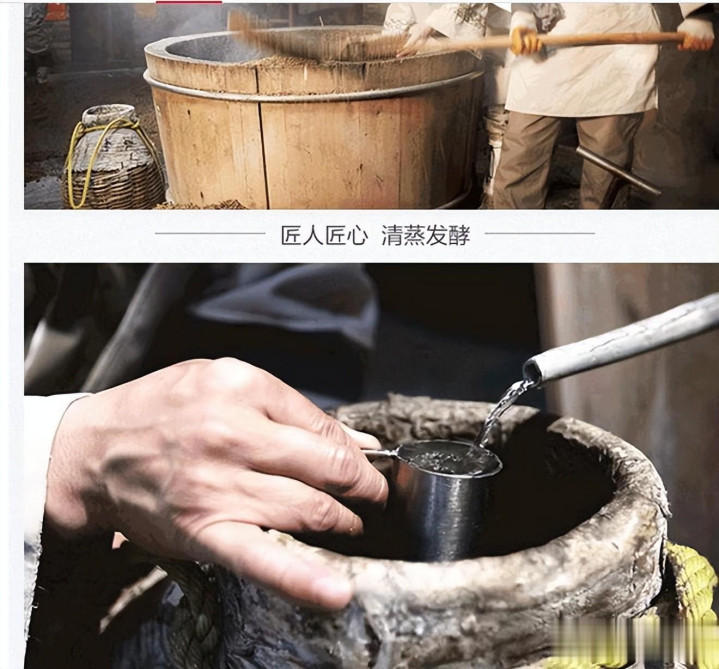 匠人匠心 清蒸发酵