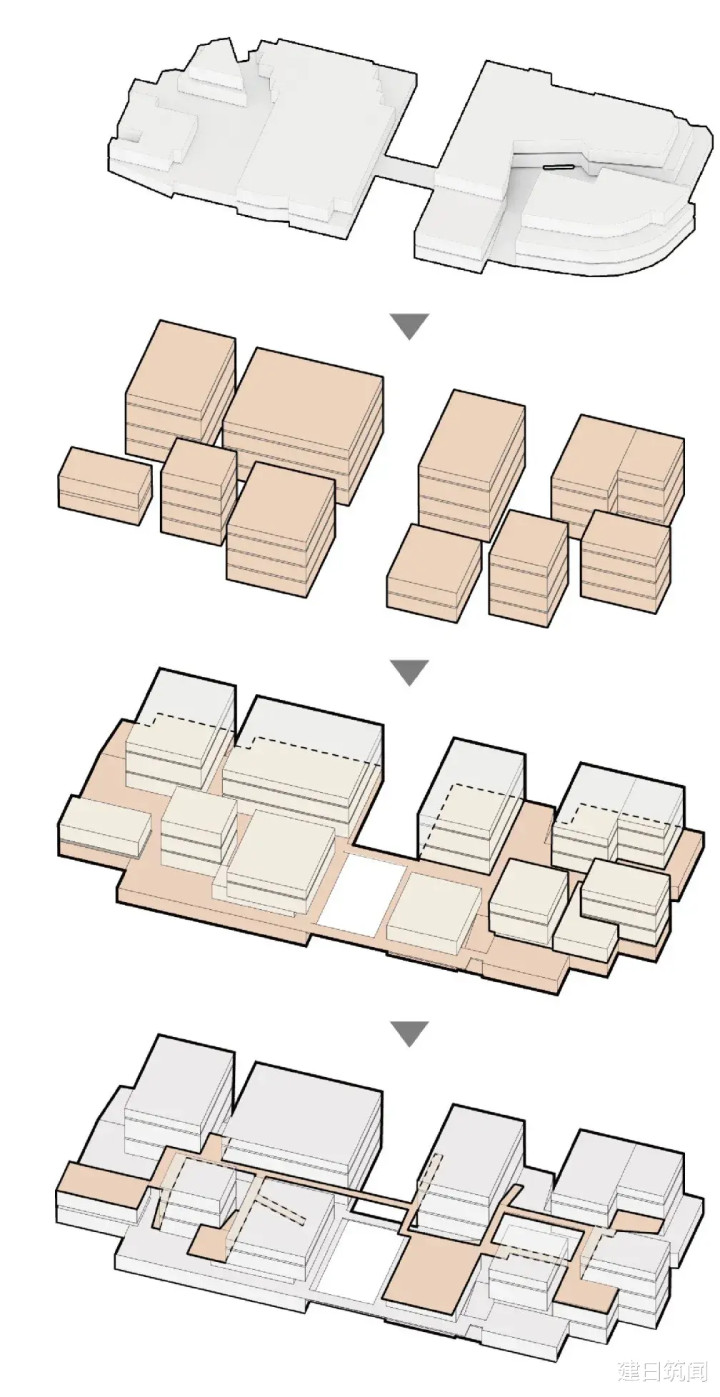 建日筑闻