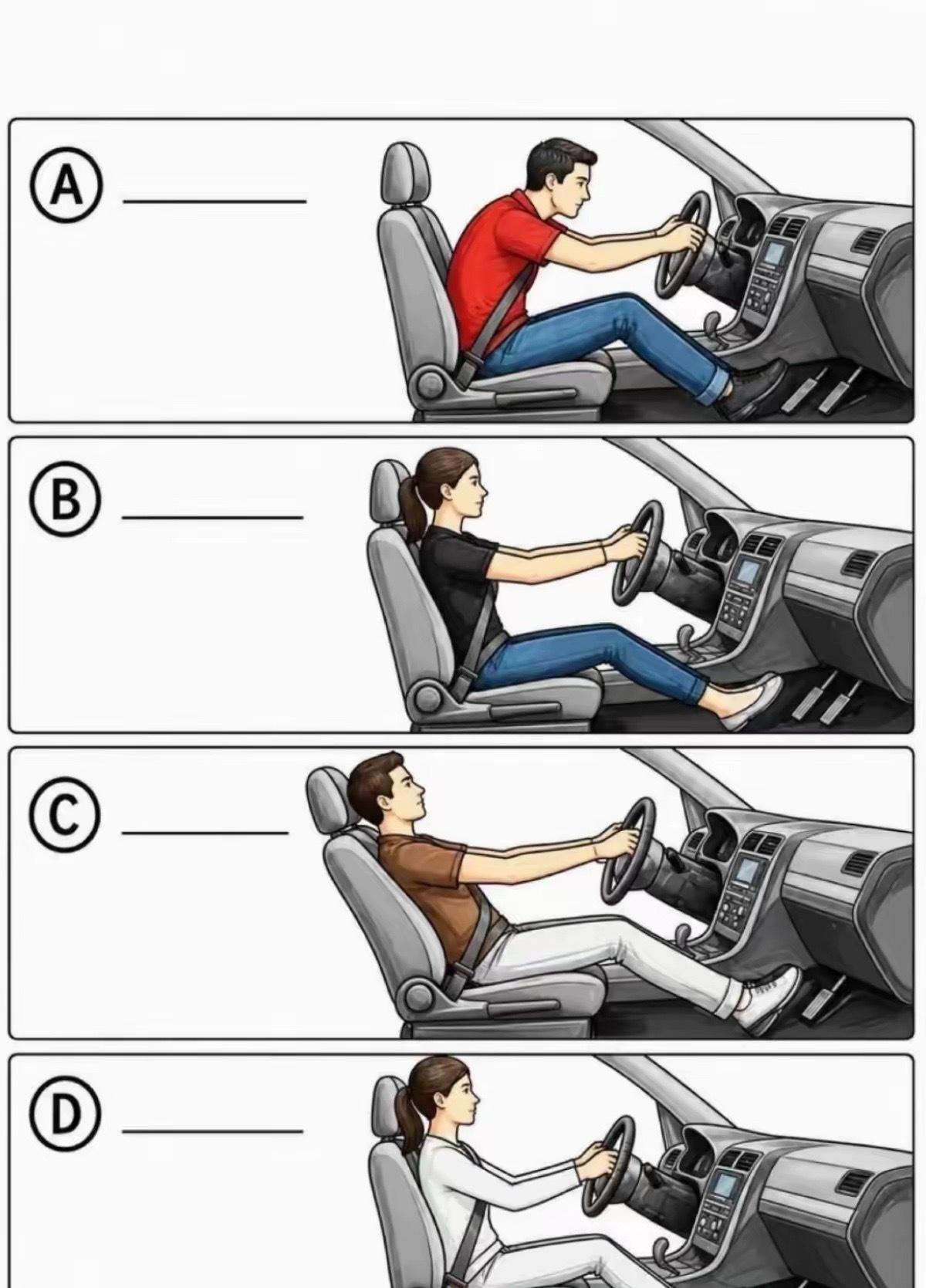 A ________

B ________

C ________

D ________