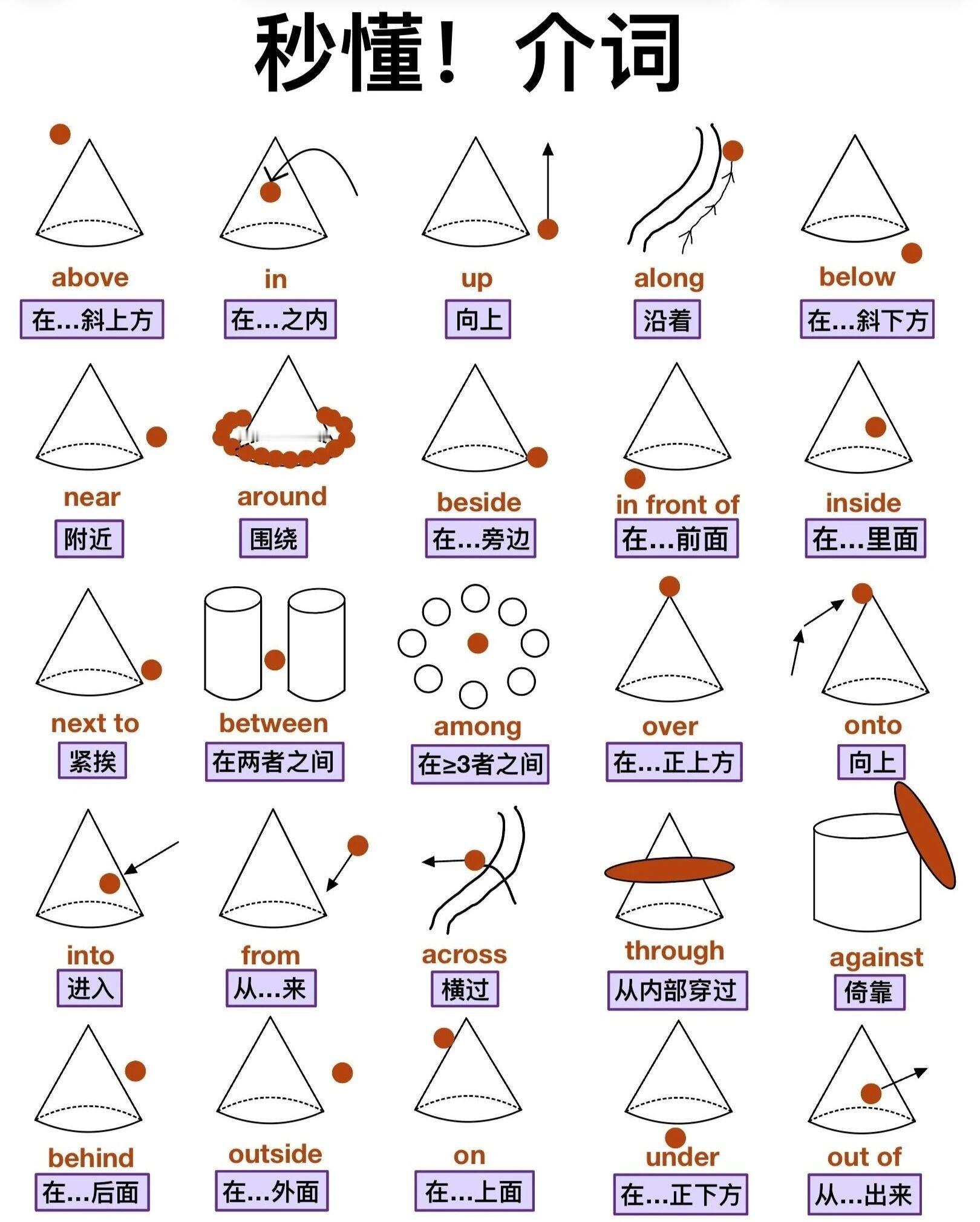 秒懂！介词

above
在...斜上方

in
在...之内

up
向上

along
沿着

below
在...斜下方

near
附近

around
围绕

beside
在...旁边

in front of
在...前面

inside
在...里面

next to
紧挨

between
在两者之间

among
在≥3者之间

over
在...正上方

onto
向上

into
进入

from
从...来

across
横过

through
从内部穿过

against
倚靠

behind
在...后面

outside
在...外面

on
在...上面

under
在...正下方

out of
从...出来