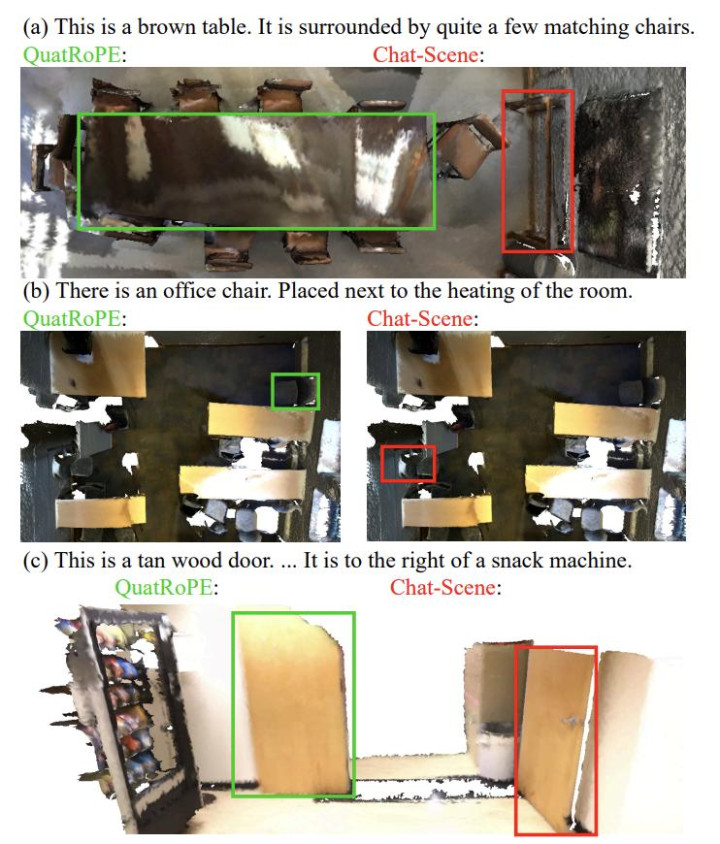 (a) This is a brown table. It is surrounded by quite a few matching chairs.
QuatRoPE: Chat-Scene:

(b) There is an office chair. Placed next to the heating of the room.
QuatRoPE: Chat-Scene:

(c) This is a tan wood door. ... It is to the right of a snack machine.
QuatRoPE: Chat-Scene: