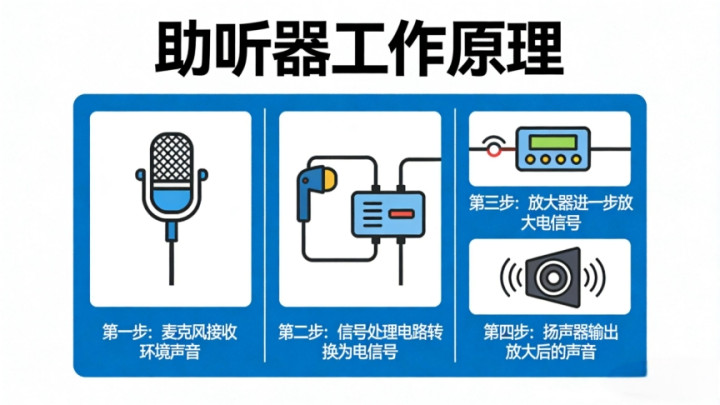 助听器工作原理

第一步：麦克风接收环境声音

第二步：信号处理电路转换为电信号

第三步：放大器进一步放大电信号

第四步：扬声器输出放大后的声音