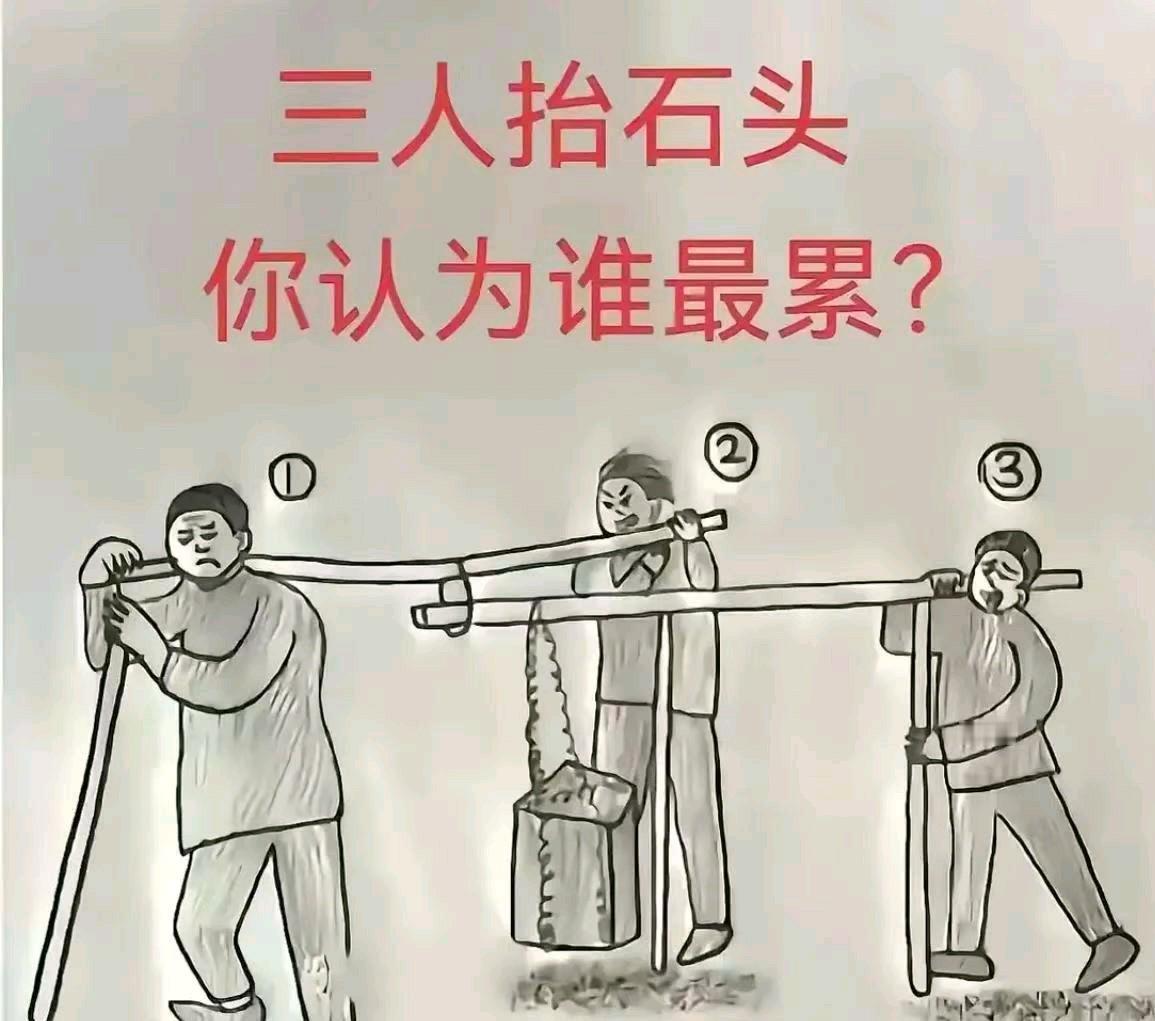 三人抬石头
你认为谁最累？

①

②

③