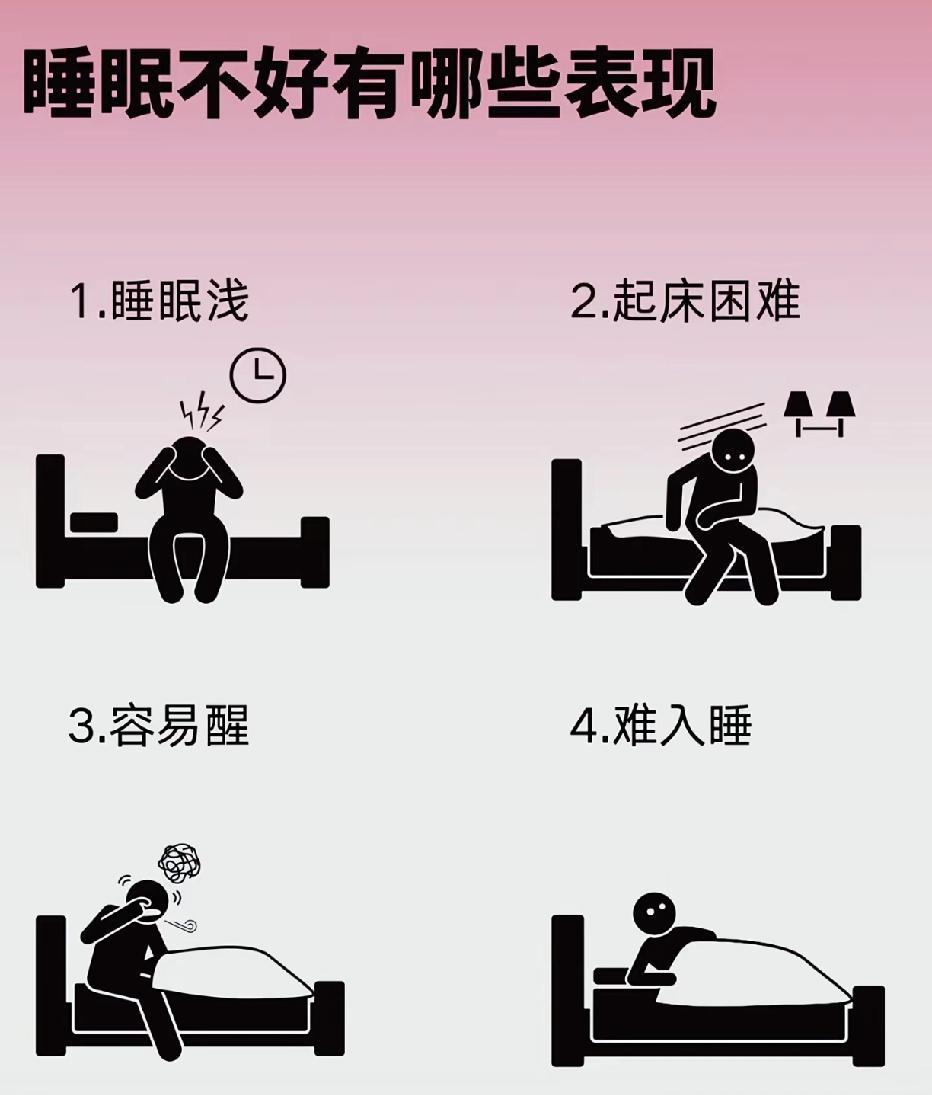 睡眠不好有哪些表现

1.睡眠浅

2.起床困难

3.容易醒

4.难入睡