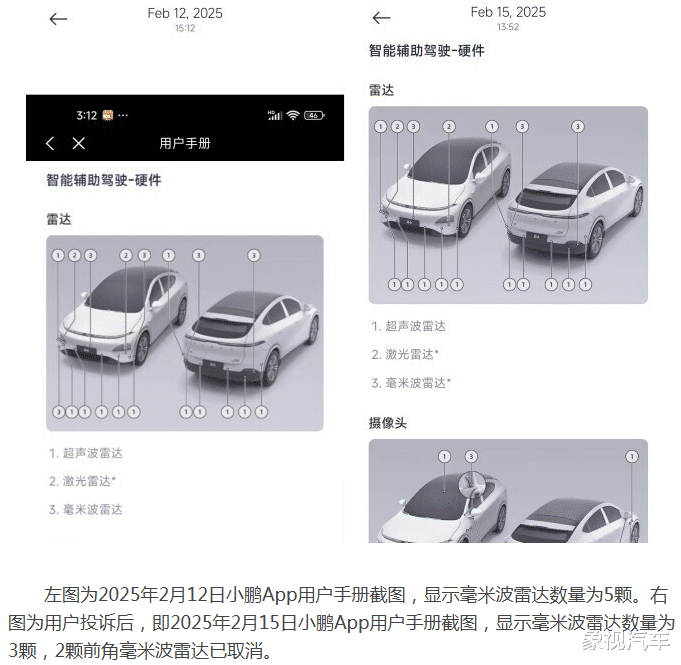 Feb 12, 2025
15:12

3:12 ···
46

用户手册

智能辅助驾驶-硬件

雷达

1 2 3 2 3 1 3 3

3 1 1 1 1 1 1 1 1 1 1

1. 超声波雷达

2. 激光雷达*

3. 毫米波雷达

Feb 15, 2025
13:52

智能辅助驾驶-硬件

雷达

1 2 3 2 1 3 3

1 1 1 1 1 1 1 1 1 1

1. 超声波雷达

2. 激光雷达*

3. 毫米波雷达*

摄像头

1 3 1

左图为2025年2月12日小鹏App用户手册截图，显示毫米波雷达数量为5颗。右图为用户投诉后，即2025年2月15日小鹏App用户手册截图，显示毫米波雷达数量为3颗，2颗前角毫米波雷达已取消。

象视汽车