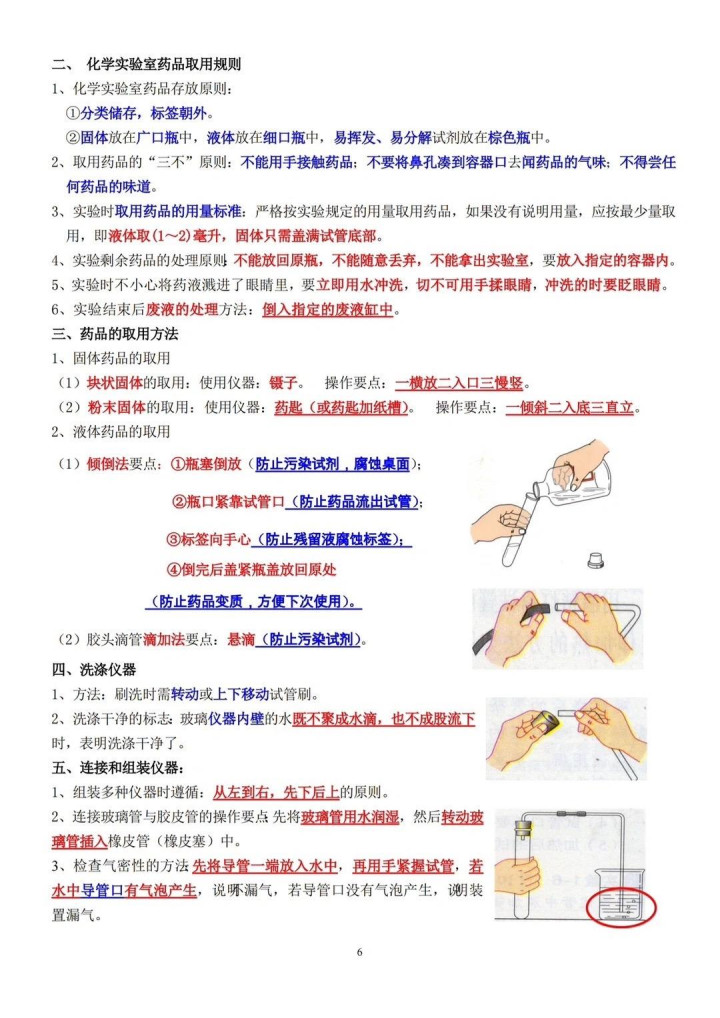 二、 化学实验室药品取用规则

1、化学实验室药品存放原则：

①分类储存，标签朝外。

②固体放在广口瓶中，液体放在细口瓶中，易挥发、易分解试剂放在棕色瓶中。

2、取用药品的“三不”原则：不能用手接触药品；不要将鼻孔凑到容器口去闻药品的气味；不得尝任何药品的味道。

3、实验时取用药品的用量标准：严格按实验规定的用量取用药品，如果没有说明用量，应按最少量取用，即液体取（1～2）毫升，固体只需盖满试管底部。

4、实验剩余药品的处理原则：不能放回原瓶，不能随意丢弃，不能拿出实验室，要放入指定的容器内。

5、实验时不小心将药液溅进了眼睛里，要立即用水冲洗，切不可用手揉眼睛，冲洗的时要眨眼睛。

6、实验结束后废液的处理方法：倒入指定的废液缸中。

三、药品的取用方法

1、固体药品的取用

（1）块状固体的取用：使用仪器：镊子。 操作要点：一横放二入口三慢竖。

（2）粉末固体的取用：使用仪器：药匙（或药匙加纸槽）。 操作要点：一倾斜二入底三直立。

2、液体药品的取用

（1）倾倒法要点：①瓶塞倒放（防止污染试剂，腐蚀桌面）；

②瓶口紧靠试管口（防止药品流出试管）；

③标签向手心（防止残留液腐蚀标签）；

④倒完后盖紧瓶盖放回原处

（防止药品变质，方便下次使用）。

（2）胶头滴管滴加法要点：悬滴（防止污染试剂）。

四、洗涤仪器

1、方法：刷洗时需转动或上下移动试管刷。

2、洗涤干净的标志：玻璃仪器内壁的水既不聚成水滴，也不成股流下时，表明洗涤干净了。

五、连接和组装仪器：

1、组装多种仪器时遵循：从左到右，先下后上的原则。

2、连接玻璃管与胶皮管的操作要点：先将玻璃管用水润湿，然后转动玻璃管插入橡皮管（橡皮塞）中。

3、检查气密性的方法：先将导管一端放入水中，再用手紧握试管，若水中导管口有气泡产生，说明不漏气，若导管口没有气泡产生，说明装置漏气。

6