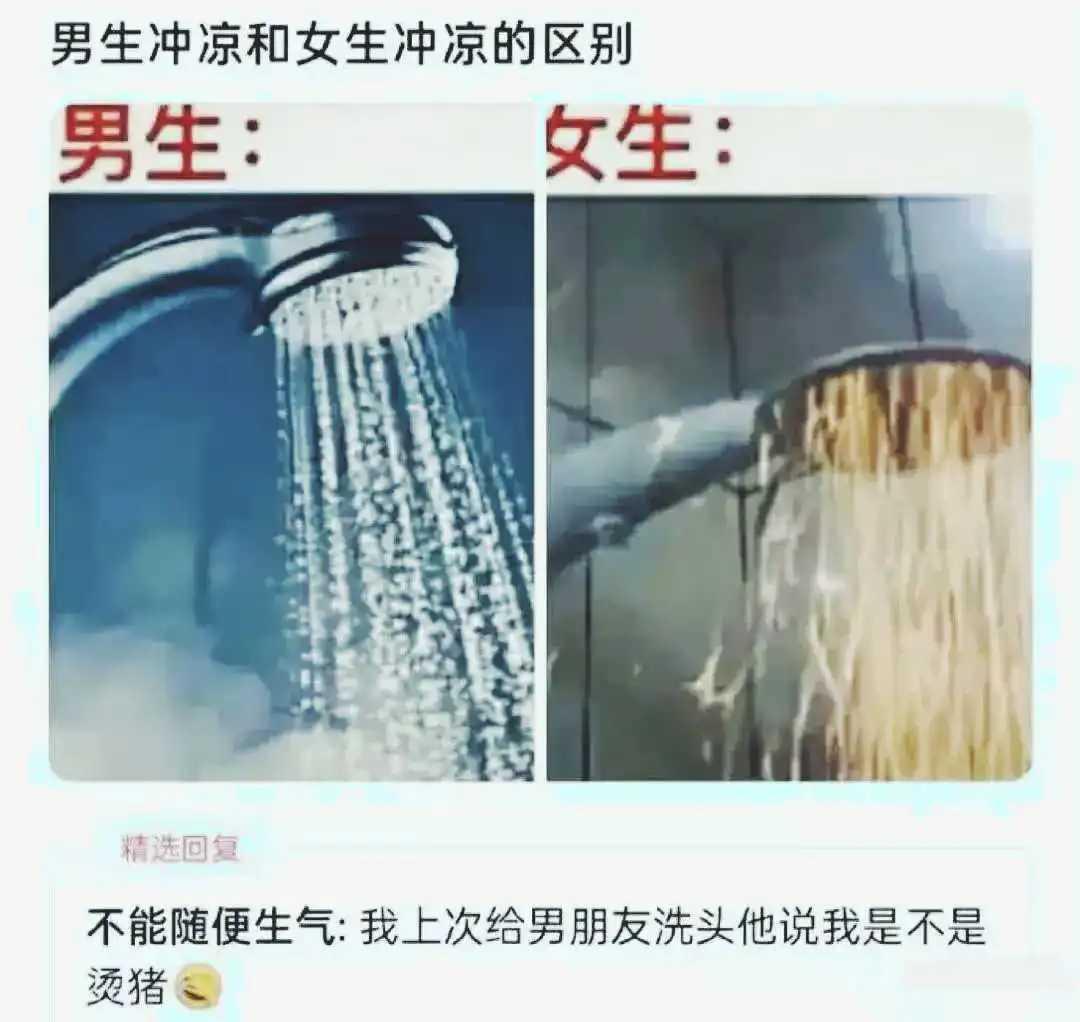 男生冲凉和女生冲凉的区别

男生：

女生：

精选回复

不能随便生气: 我上次给男朋友洗头他说我是不是烫猪😂