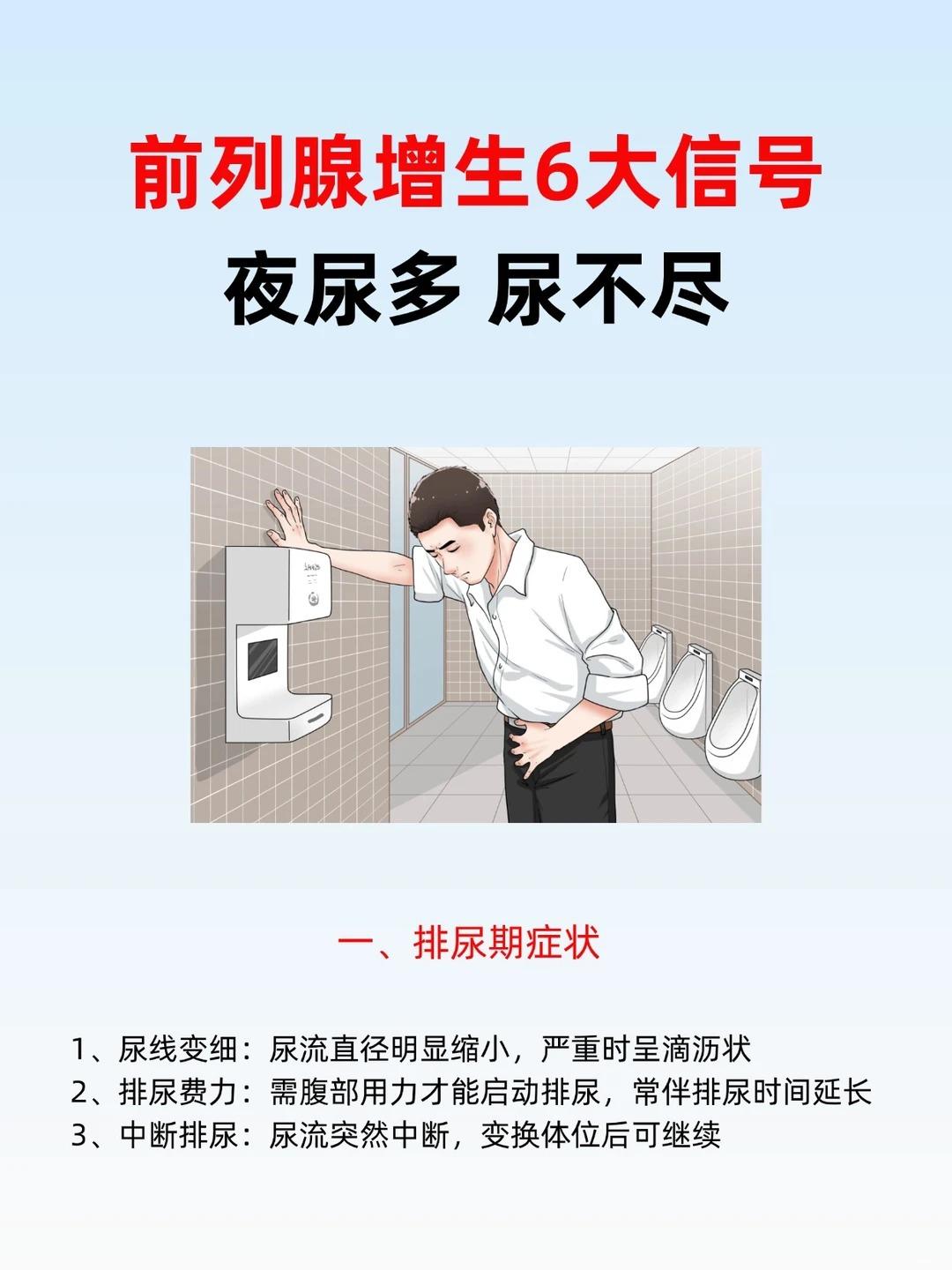 前列腺增生6大信号

夜尿多 尿不尽

一、排尿期症状

1、尿线变细：尿流直径明显缩小，严重时呈滴沥状
2、排尿费力：需腹部用力才能启动排尿，常伴排尿时间延长
3、中断排尿：尿流突然中断，变换体位后可继续