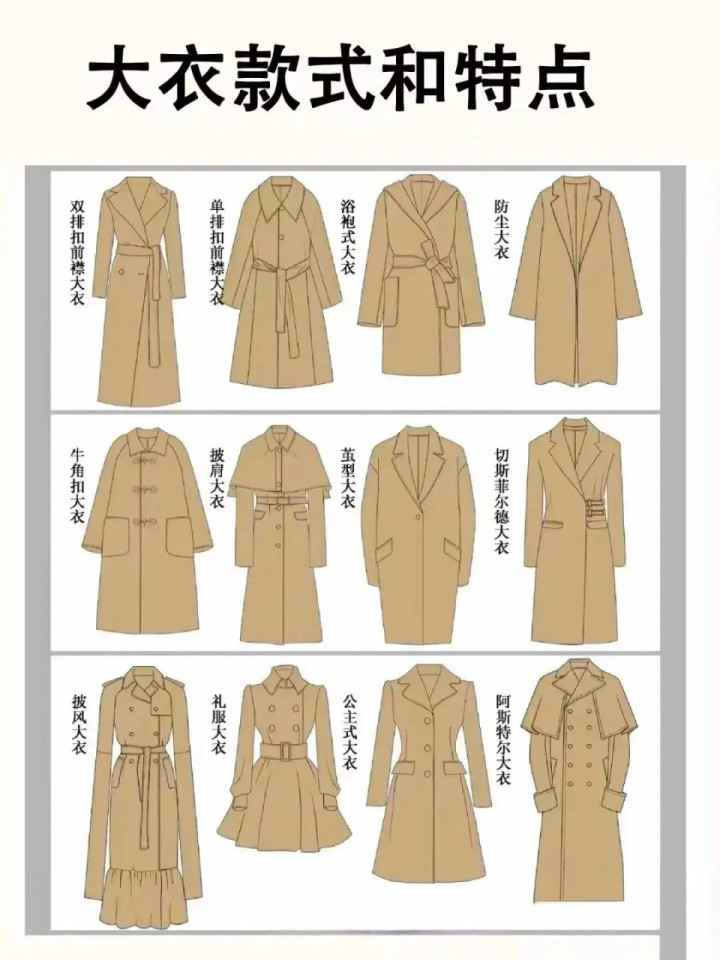 大衣款式和特点

双排扣前襟大衣

单排扣前襟大衣

浴袍式大衣

防尘大衣

牛角扣大衣

披肩大衣

茧型大衣

切斯菲尔德大衣

披风大衣

礼服大衣

公主式大衣

阿斯特尔大衣