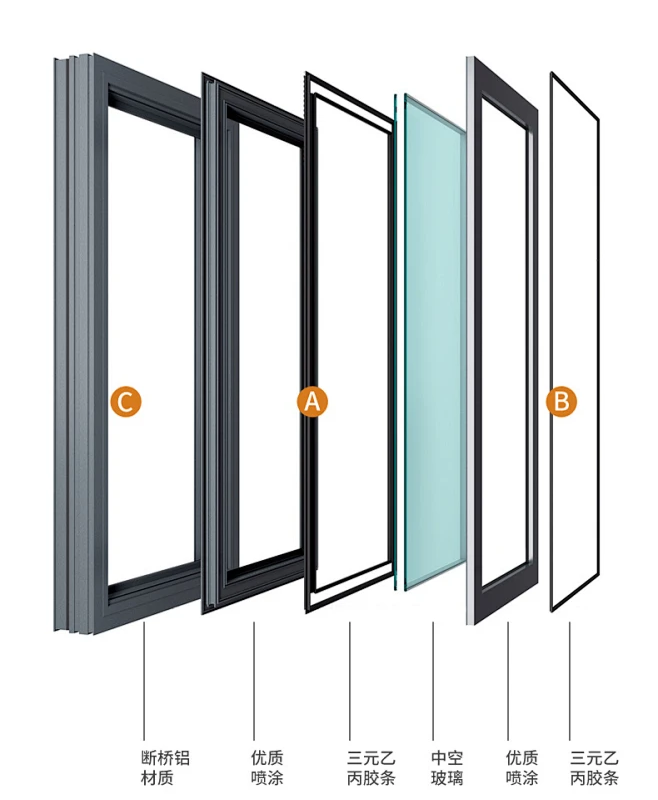 C

A

B

断桥铝材质

优质喷涂

三元乙丙胶条

中空玻璃

优质喷涂

三元乙丙胶条