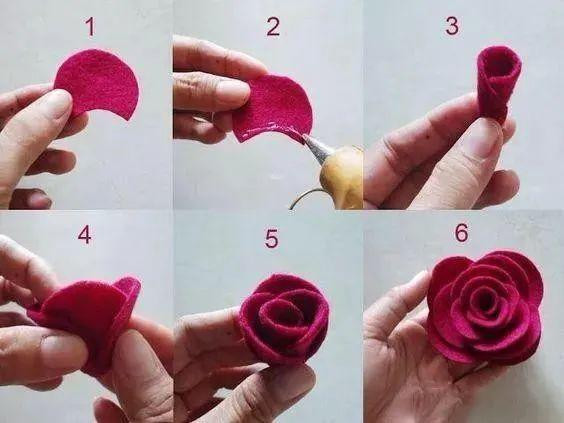 1

2

3

4

5

6