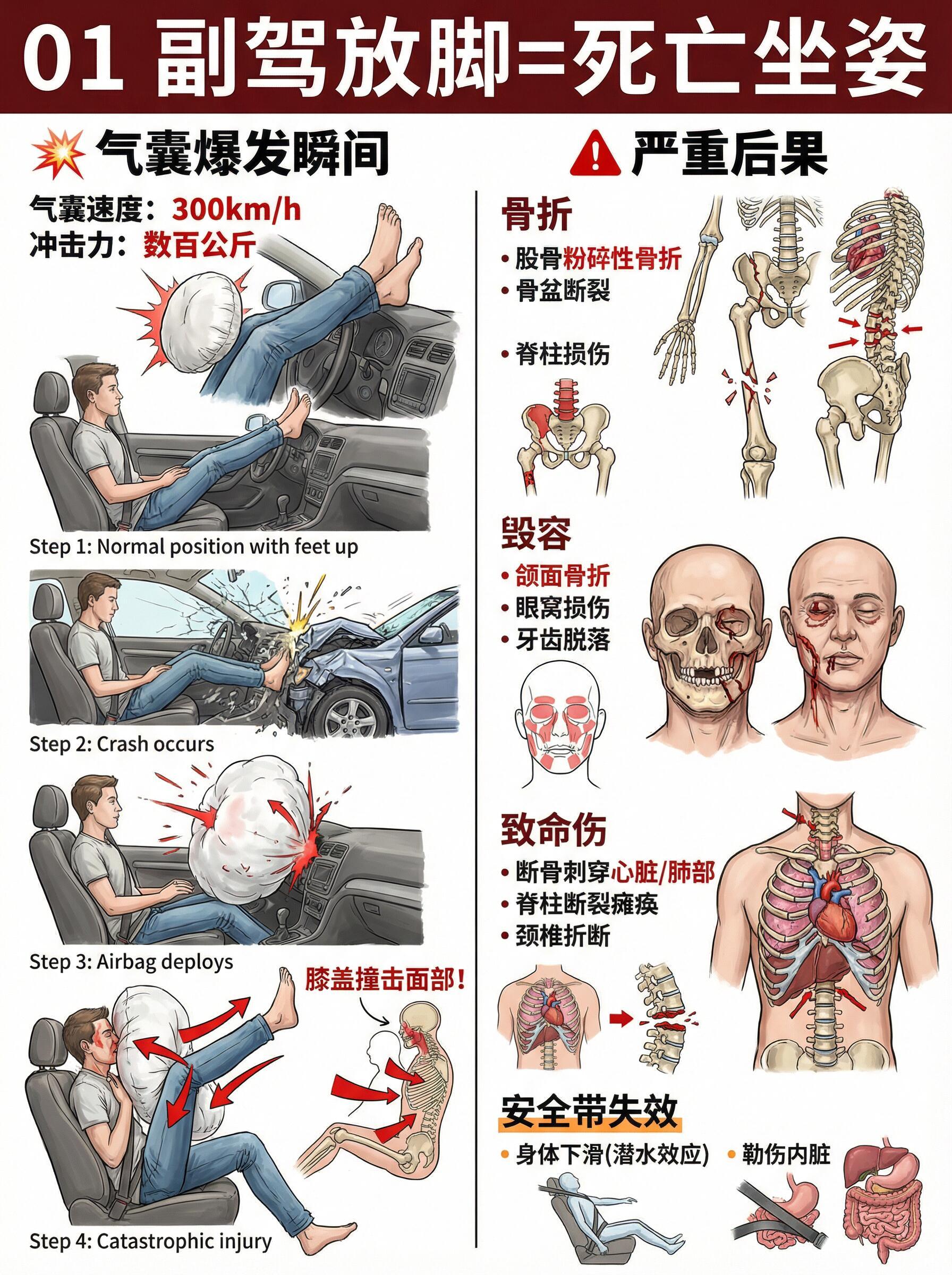 01 副驾放脚=死亡坐姿

气囊爆发瞬间

气囊速度：300km/h
冲击力：数百公斤

Step 1: Normal position with feet up

Step 2: Crash occurs

Step 3: Airbag deploys

膝盖撞击面部！

Step 4: Catastrophic injury

严重后果

骨折
• 股骨粉碎性骨折
• 骨盆断裂
• 脊柱损伤

毁容
• 颌面骨折
• 眼窝损伤
• 牙齿脱落

致命伤
• 断骨刺穿心脏/肺部
• 脊柱断裂瘫痪
• 颈椎折断

安全带失效
• 身体下滑(潜水效应)
• 勒伤内脏