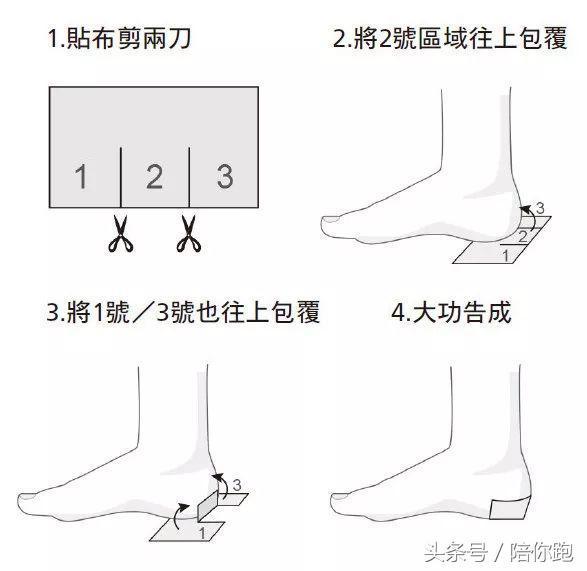 1.貼布剪兩刀

1 2 3

2.將2號區域往上包覆

3
2
1

3.將1號／3號也往上包覆

3
1

4.大功告成

头条号 / 陪你跑