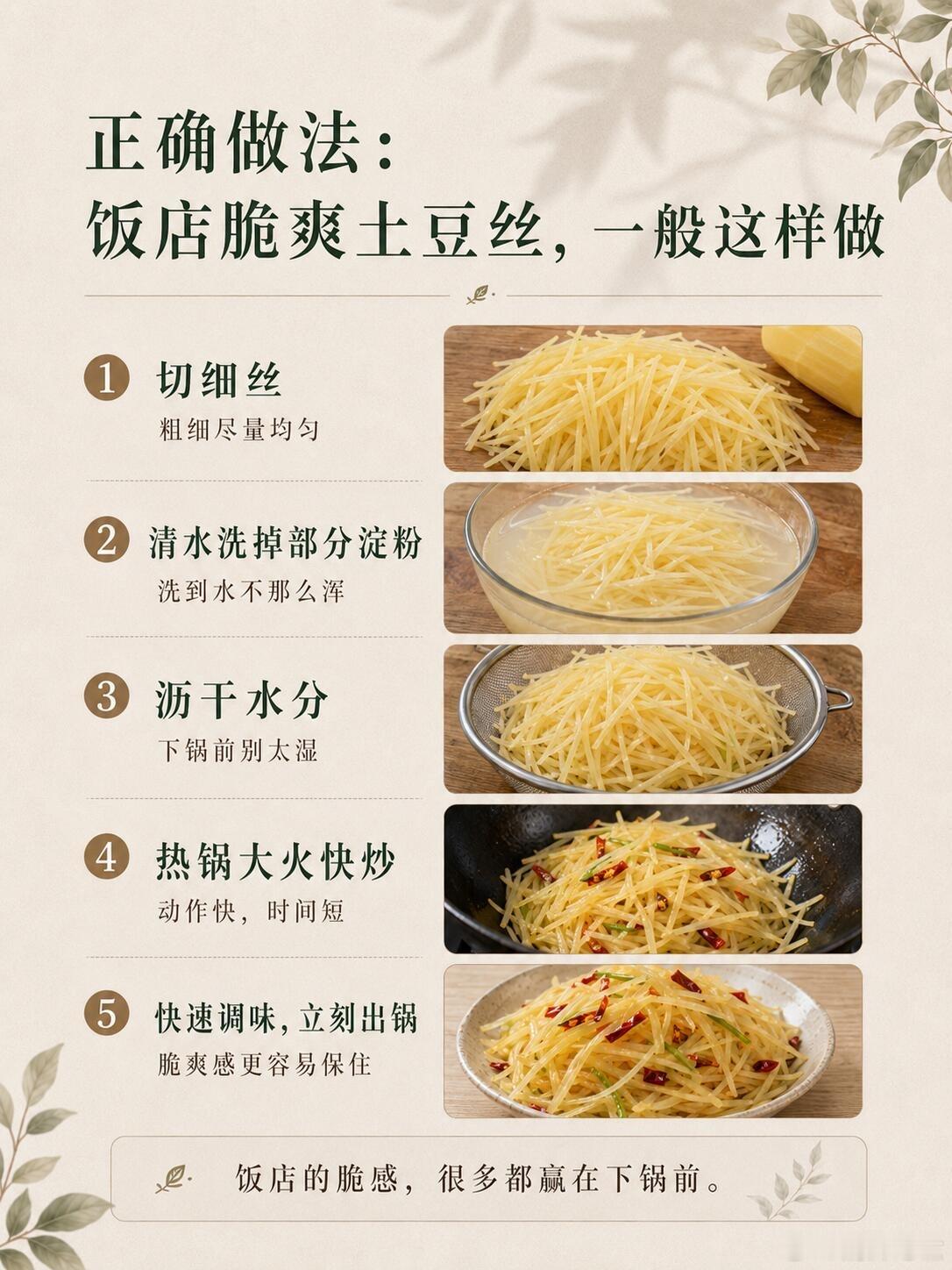 正确做法：
饭店脆爽土豆丝，一般这样做

1 切细丝
粗细尽量均匀

2 清水洗掉部分淀粉
洗到水不那么浑

3 沥干水分
下锅前别太湿

4 热锅大火快炒
动作快，时间短

5 快速调味，立刻出锅
脆爽感更容易保住

饭店的脆感，很多都赢在下锅前。