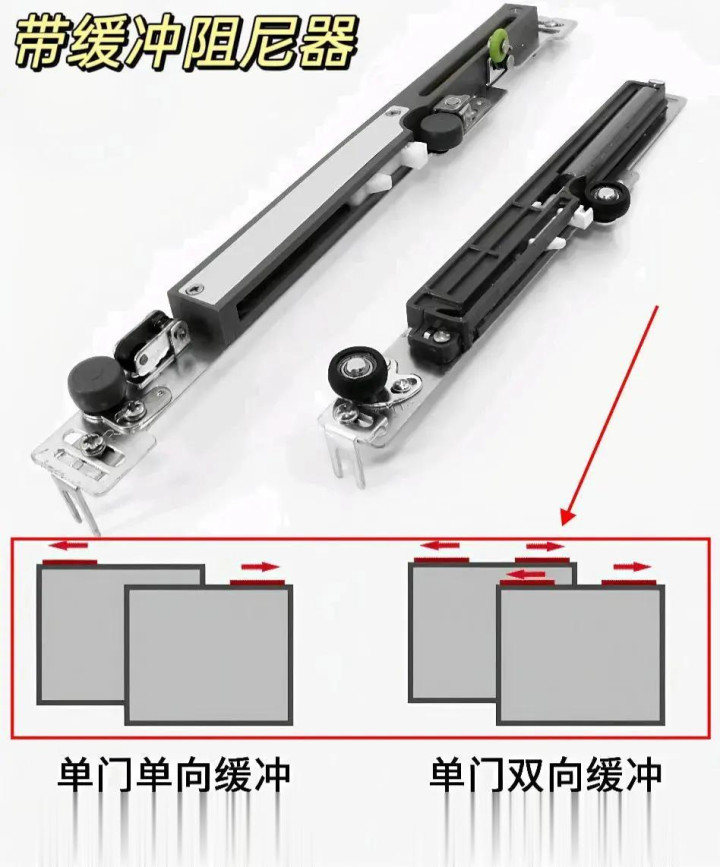 带缓冲阻尼器

单门单向缓冲

单门双向缓冲