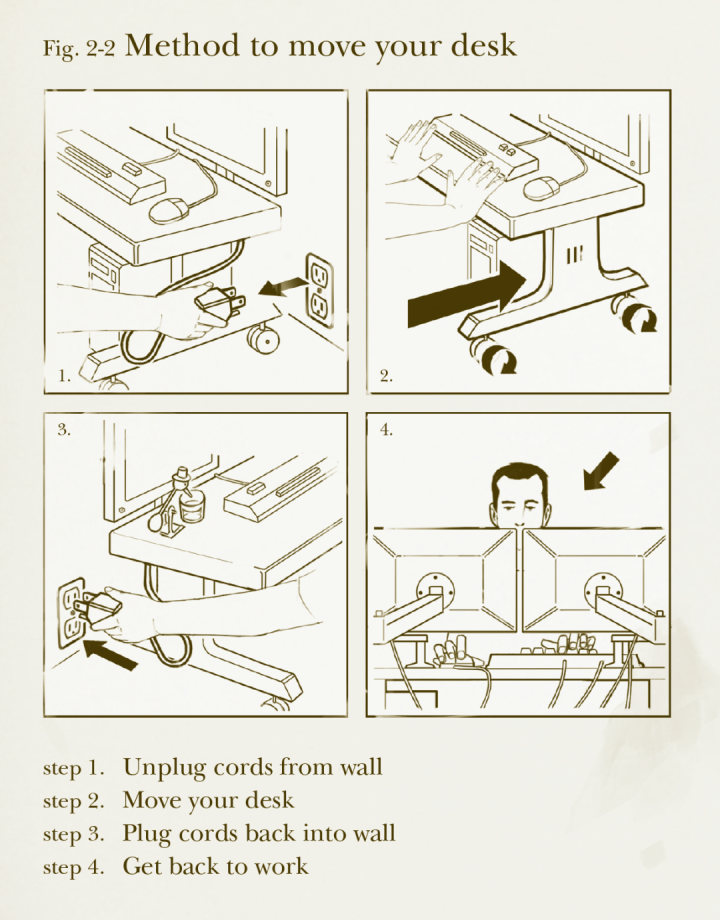 Fig. 2-2 Method to move your desk

1.

2.

3.

4.

step 1. Unplug cords from wall
step 2. Move your desk
step 3. Plug cords back into wall
step 4. Get back to work