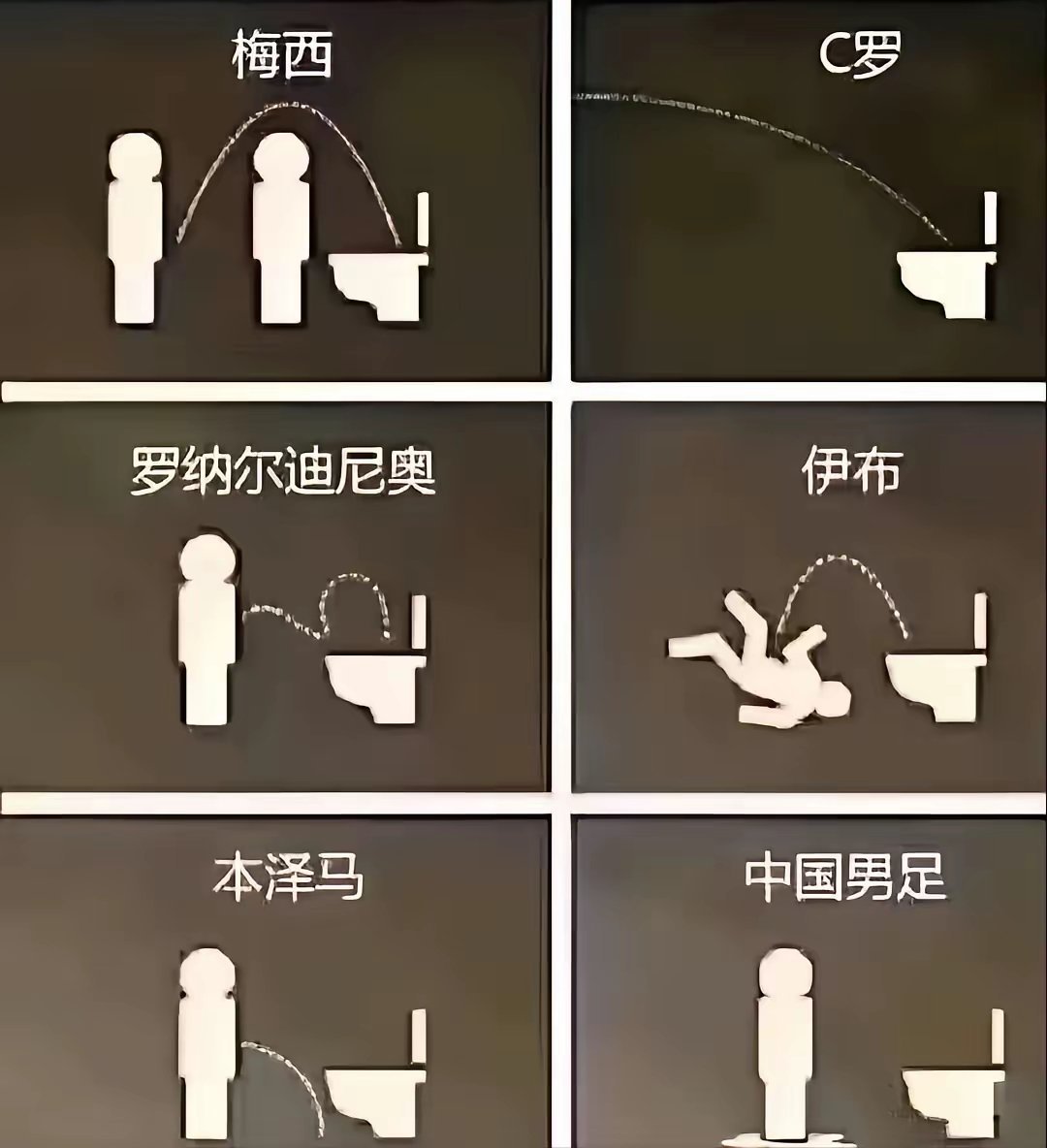 梅西

C罗

罗纳尔迪尼奥

伊布

本泽马

中国男足