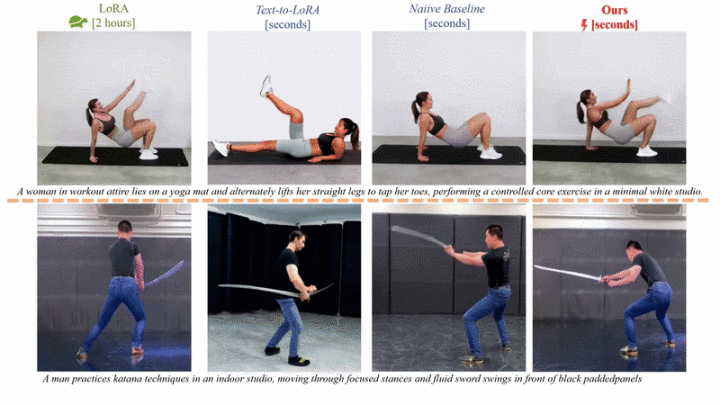 LoRA
[2 hours]

Text-to-LoRA
[seconds]

Naiive Baseline
[seconds]

Ours
[seconds]

A woman in workout attire lies on a yoga mat and alternately lifts her straight legs to tap her toes, performing a controlled core exercise in a minimal white studio.

A man practices katana techniques in an indoor studio, moving through focused stances and fluid sword swings in front of black paddedpanels