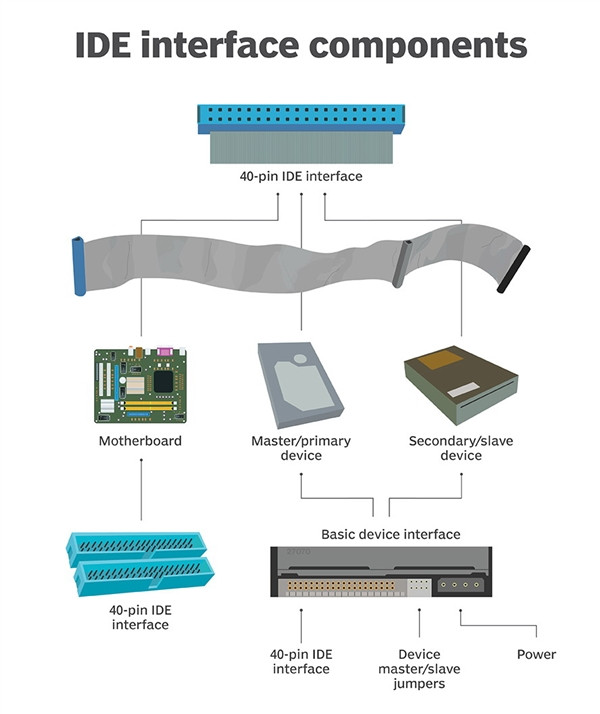 IDE interface components

40-pin IDE interface

Motherboard

Master/primary device

Secondary/slave device

Basic device interface

27070

40-pin IDE interface

40-pin IDE interface

Device master/slave jumpers

Power