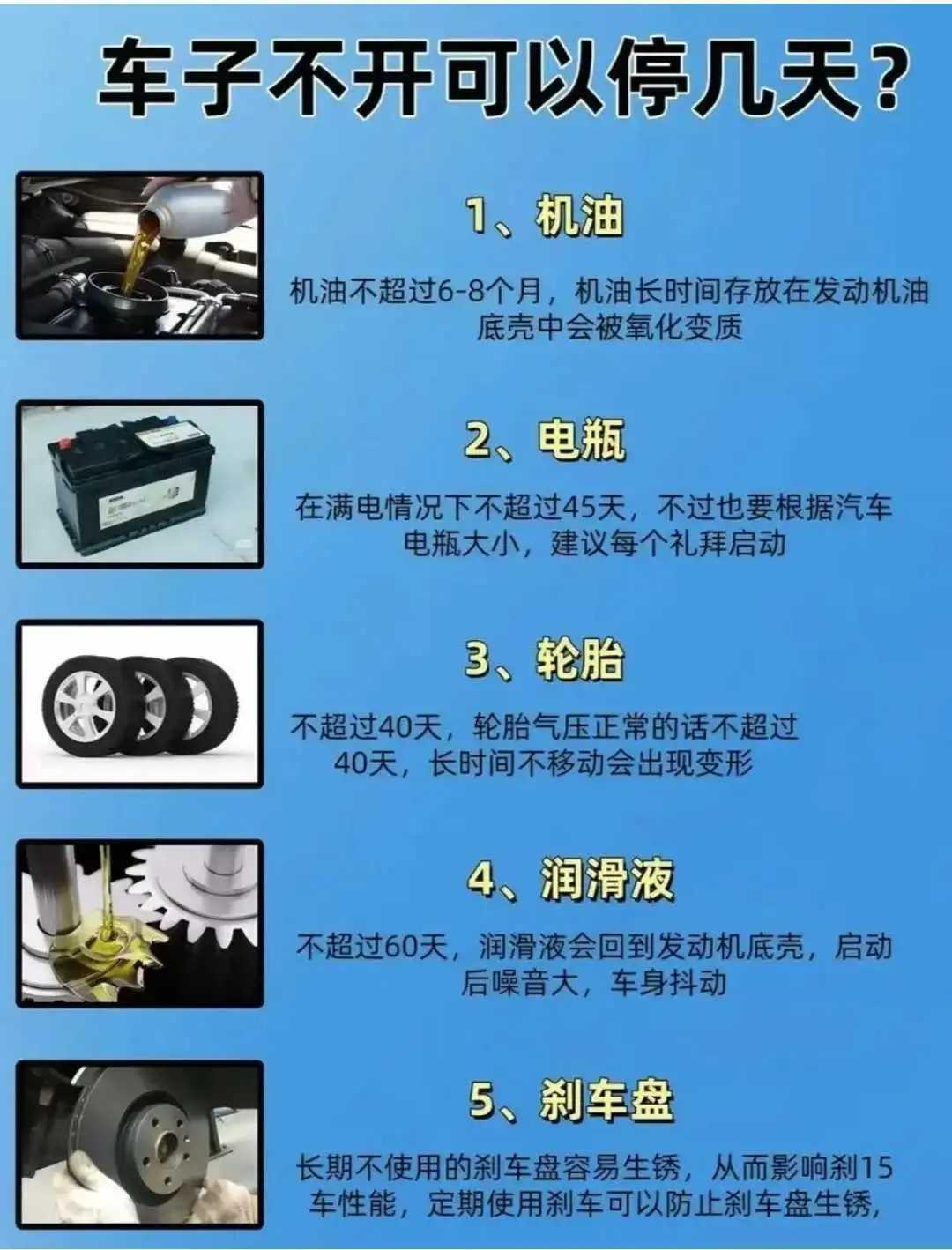 车子不开可以停几天？

1、机油

机油不超过6-8个月，机油长时间存放在发动机油底壳中会被氧化变质

2、电瓶

在满电情况下不超过45天，不过也要根据汽车电瓶大小，建议每个礼拜启动

3、轮胎

不超过40天，轮胎气压正常的话不超过40天，长时间不移动会出现变形

4、润滑液

不超过60天，润滑液会回到发动机底壳，启动后噪音大，车身抖动

5、刹车盘

长期不使用的刹车盘容易生锈，从而影响刹15车性能，定期使用刹车可以防止刹车盘生锈，