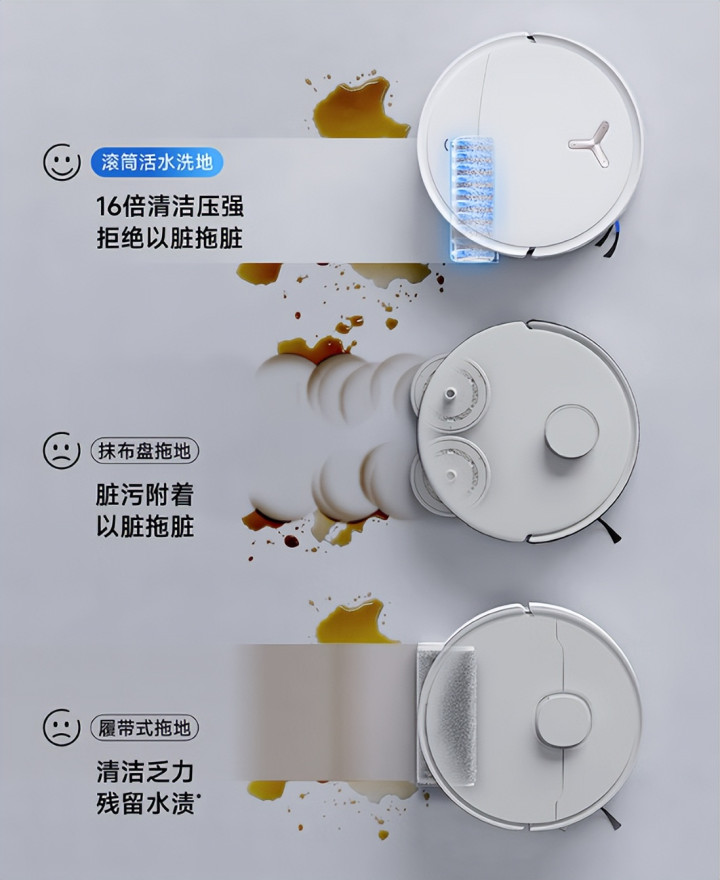 滚筒活水洗地

16倍清洁压强
拒绝以脏拖脏

抹布盘拖地

脏污附着
以脏拖脏

履带式拖地

清洁乏力
残留水渍*