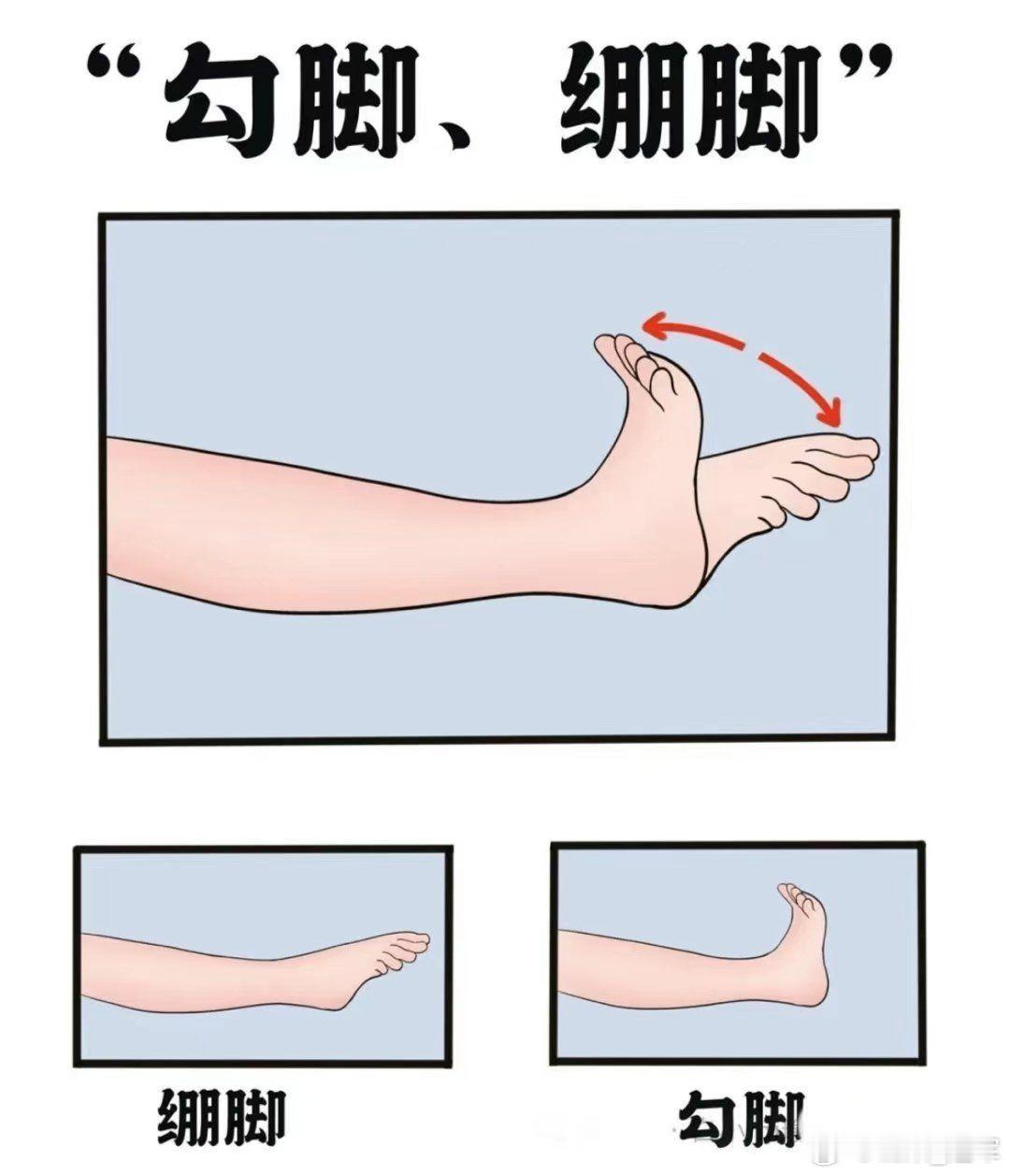 “勾脚、绷脚”

绷脚

勾脚