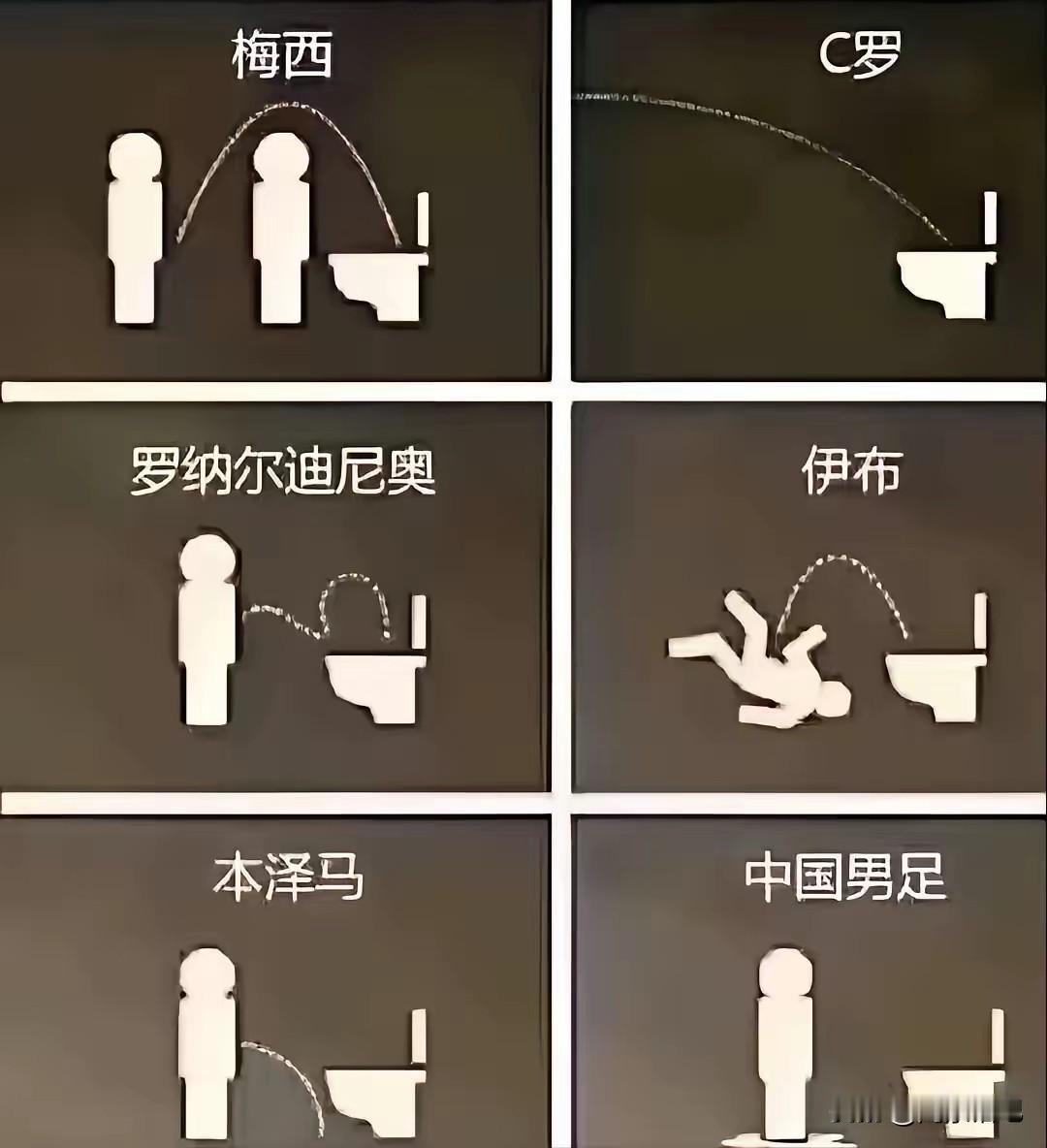 梅西

C罗

罗纳尔迪尼奥

伊布

本泽马

中国男足