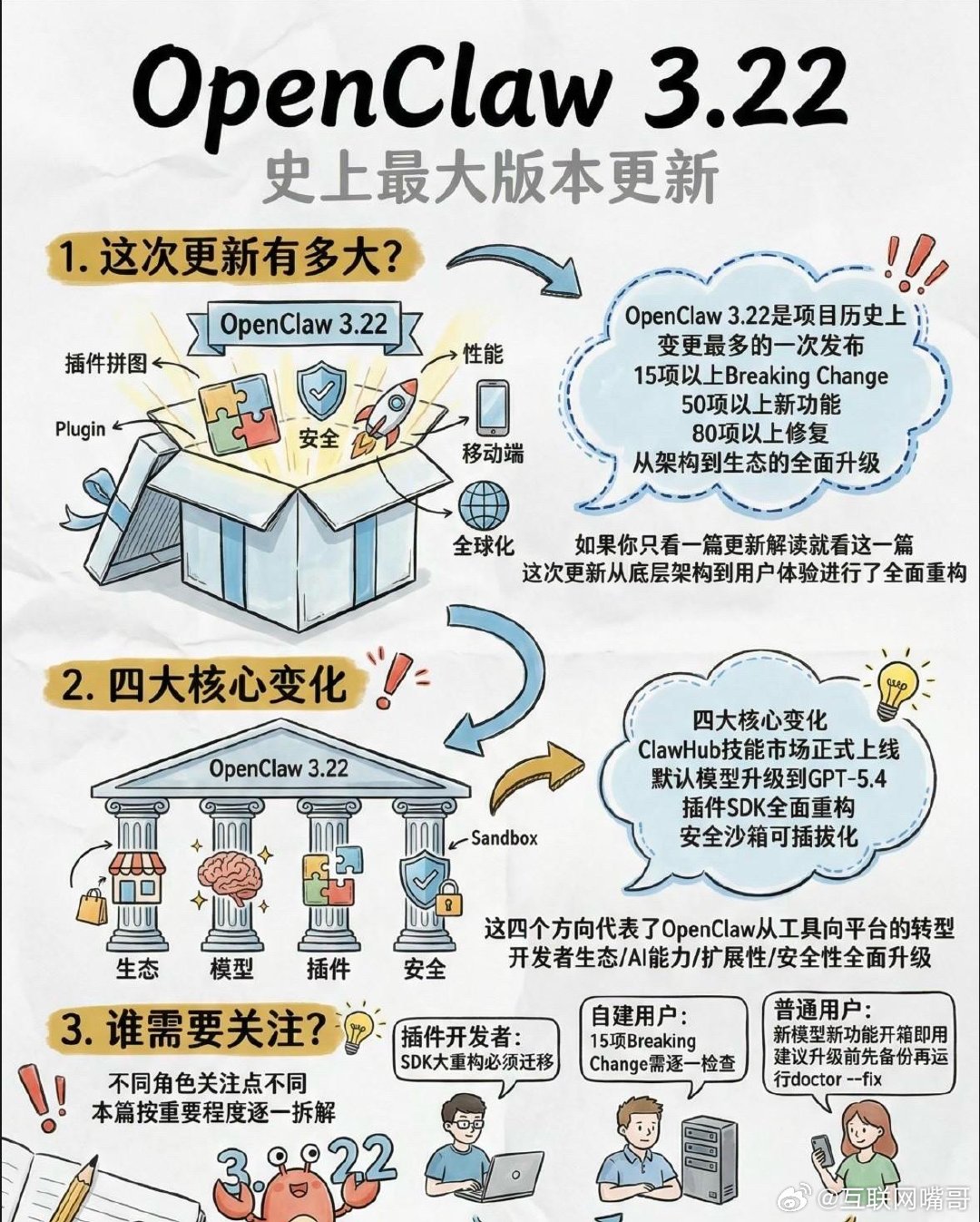 OpenClaw 3.22
史上最大版本更新

1. 这次更新有多大?

OpenClaw 3.22

插件拼图
Plugin
安全
性能
移动端
全球化

OpenClaw 3.22是项目历史上变更最多的一次发布
15项以上Breaking Change
50项以上新功能
80项以上修复
从架构到生态的全面升级

如果你只看一篇更新解读就看这一篇
这次更新从底层架构到用户体验进行了全面重构

2. 四大核心变化

OpenClaw 3.22
Sandbox
生态
模型
插件
安全

四大核心变化
ClawHub技能市场正式上线
默认模型升级到GPT-5.4
插件SDK全面重构
安全沙箱可插拔化

这四个方向代表了OpenClaw从工具向平台的转型
开发者生态/AI能力/扩展性/安全性全面升级

3. 谁需要关注?

不同角色关注点不同
本篇按重要程度逐一拆解

插件开发者:
SDK大重构必须迁移

自建用户:
15项Breaking Change需逐一检查

普通用户:
新模型新功能开箱即用
建议升级前先备份再运行doctor --fix

3.22

@互联网嘴哥