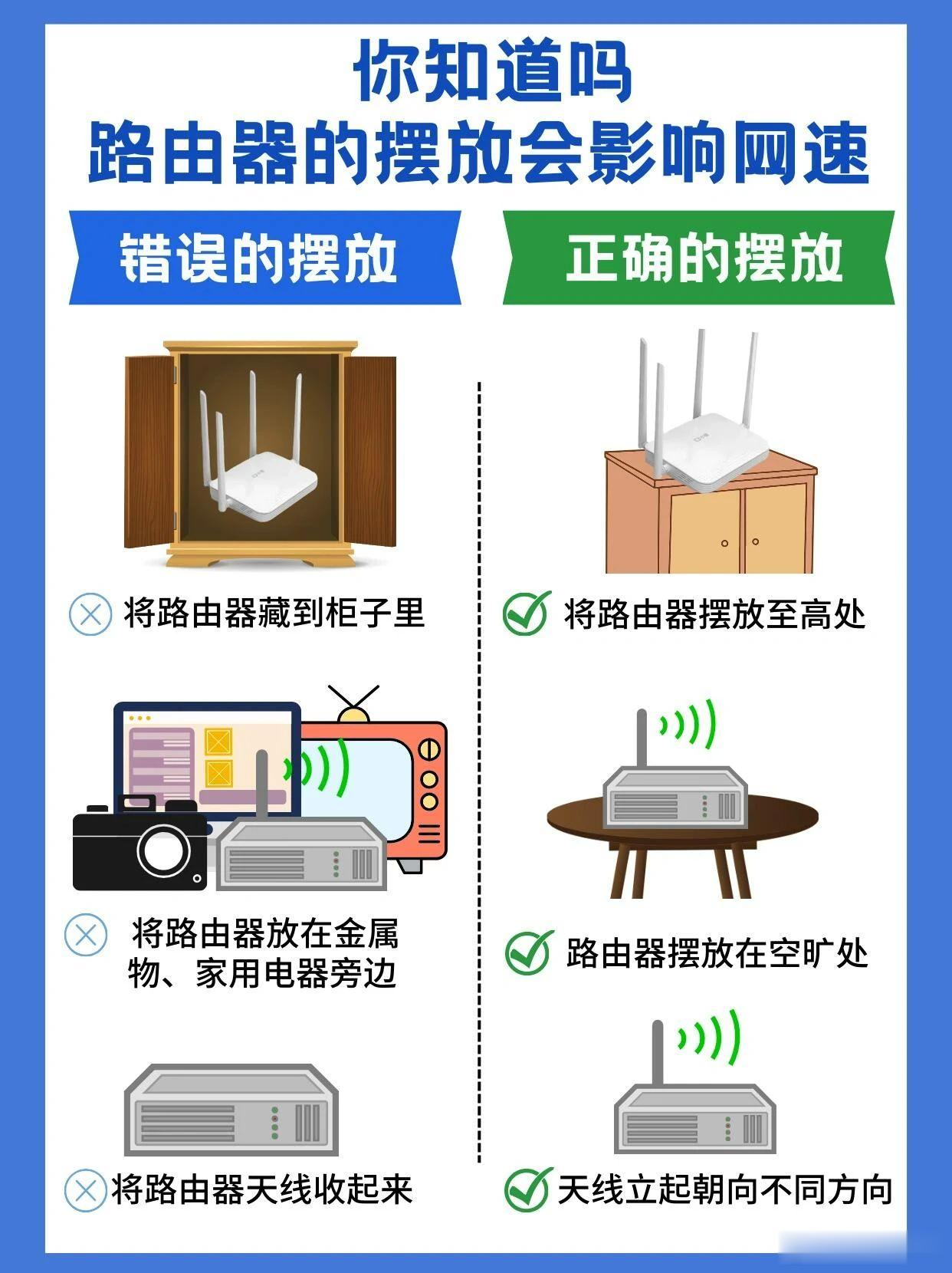 你知道吗
路由器的摆放会影响网速

错误的摆放

将路由器藏到柜子里

将路由器放在金属物、家用电器旁边

将路由器天线收起来

正确的摆放

将路由器摆放至高处

路由器摆放在空旷处

天线立起朝向不同方向