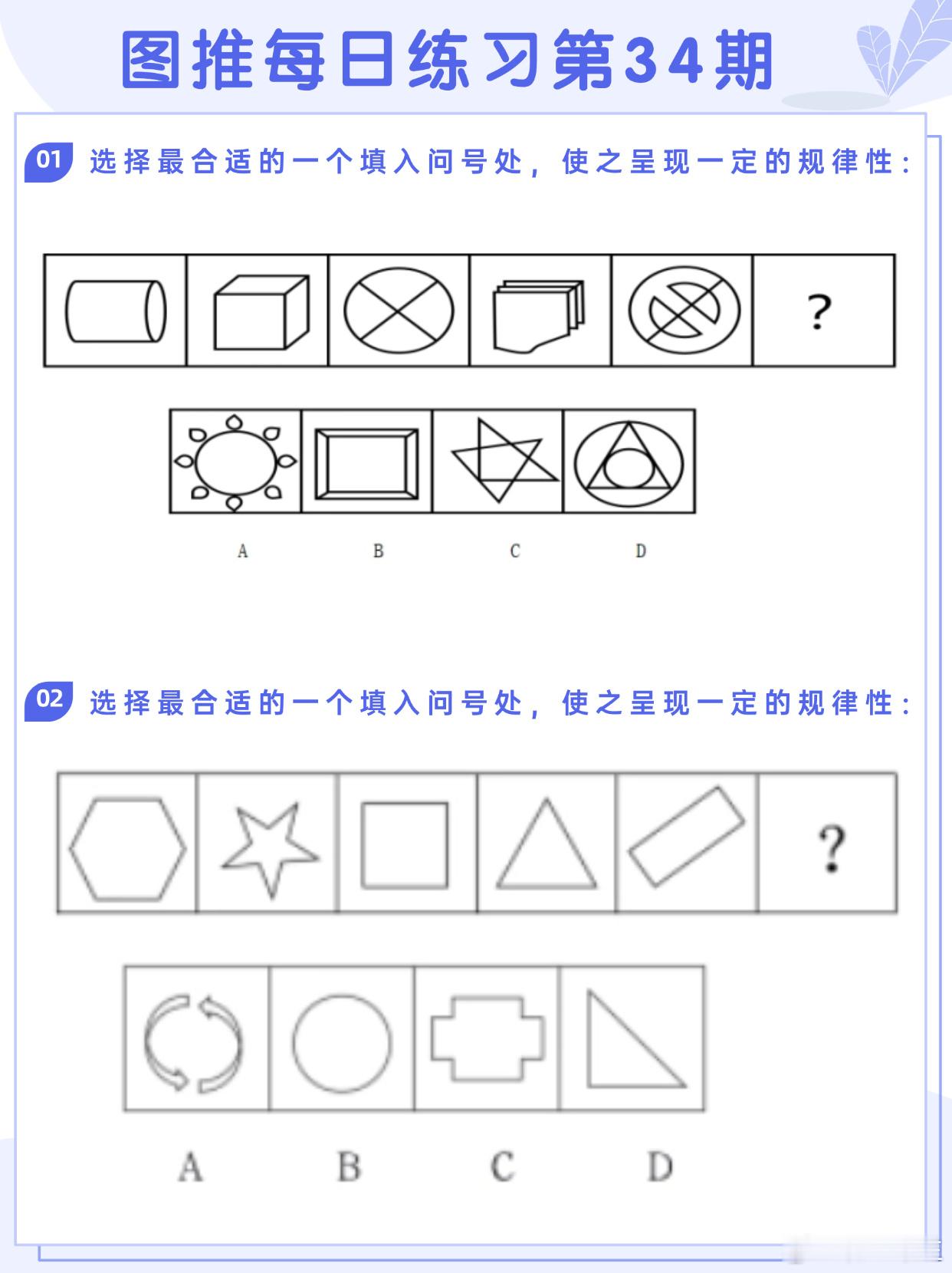 图推每日练习第34期

01 选择最合适的一个填入问号处，使之呈现一定的规律性：

?

A B C D

02 选择最合适的一个填入问号处，使之呈现一定的规律性：

?

A B C D