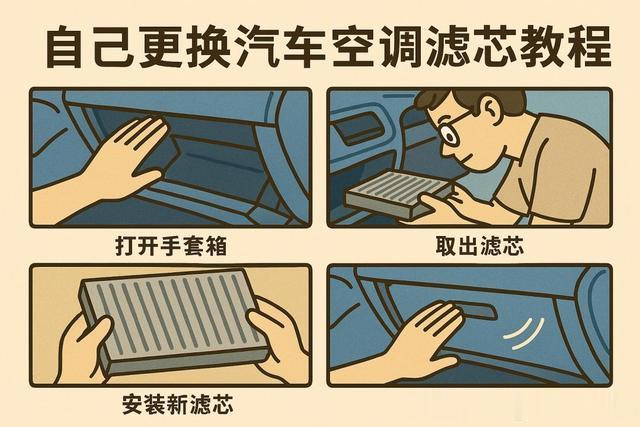 自己更换汽车空调滤芯教程

打开手套箱

取出滤芯

安装新滤芯