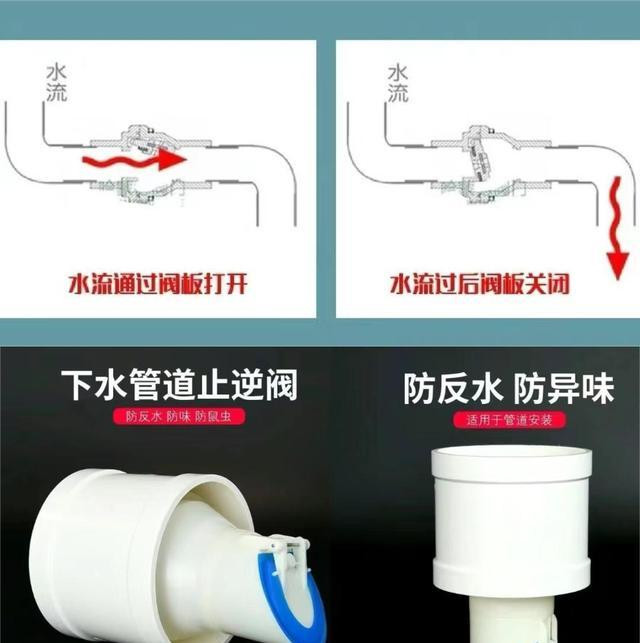 水流

水流通过阀板打开

水流

水流过后阀板关闭

下水管道止逆阀

防反水 防味 防鼠虫

防反水 防异味

适用于管道安装