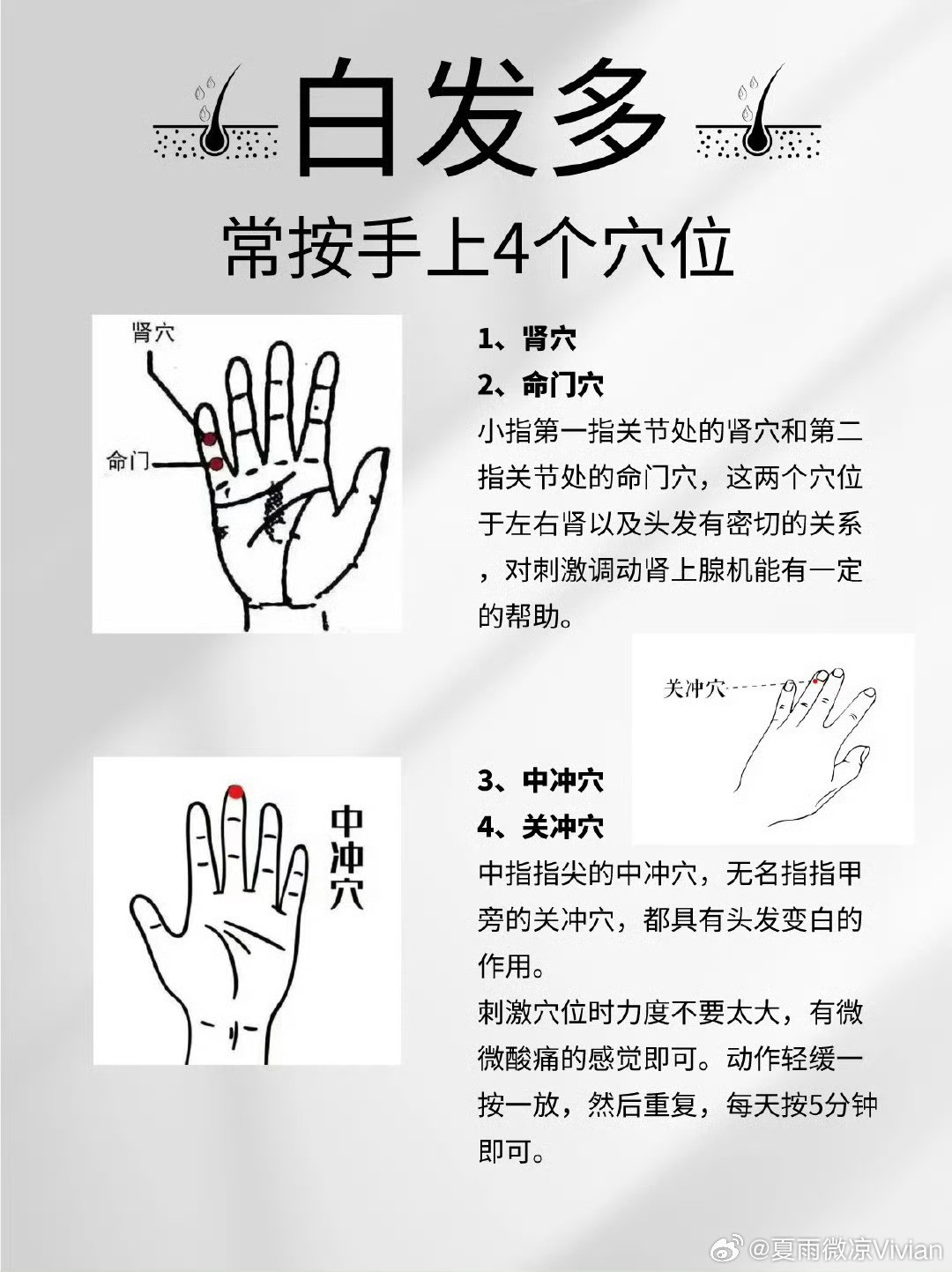 白发多

常按手上4个穴位

肾穴

命门

1、肾穴
2、命门穴
小指第一指关节处的肾穴和第二指关节处的命门穴，这两个穴位于左右肾以及头发有密切的关系，对刺激调动肾上腺机能有一定的帮助。

关冲穴

中冲穴

3、中冲穴
4、关冲穴
中指指尖的中冲穴，无名指指甲旁的关冲穴，都具有头发变白的作用。
刺激穴位时力度不要太大，有微微酸痛的感觉即可。动作轻缓一按一放，然后重复，每天按5分钟即可。

@夏雨微凉Vivian