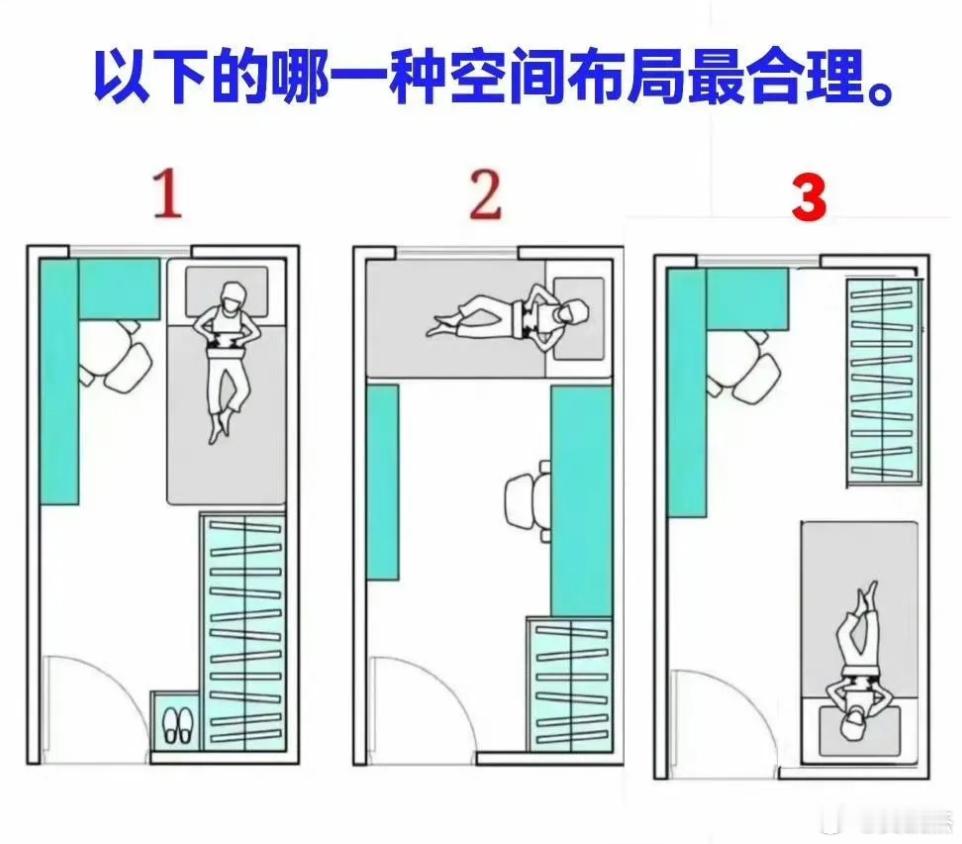 以下的哪一种空间布局最合理。

1

2

3