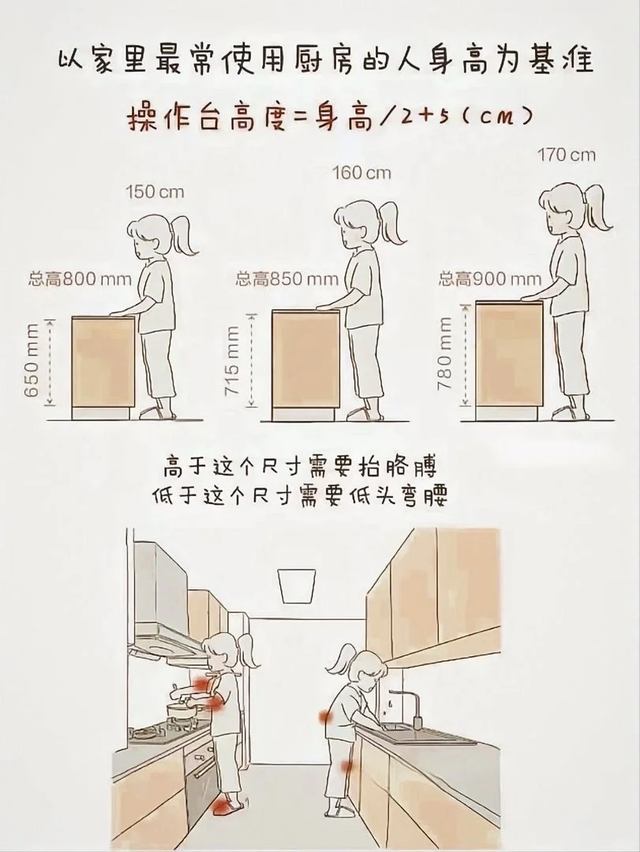 以家里最常使用厨房的人身高为基准

操作台高度=身高/2+5（cm）

150 cm

总高800 mm

650 mm

160 cm

总高850 mm

715 mm

170 cm

总高900 mm

780 mm

高于这个尺寸需要抬胳膊
低于这个尺寸需要低头弯腰