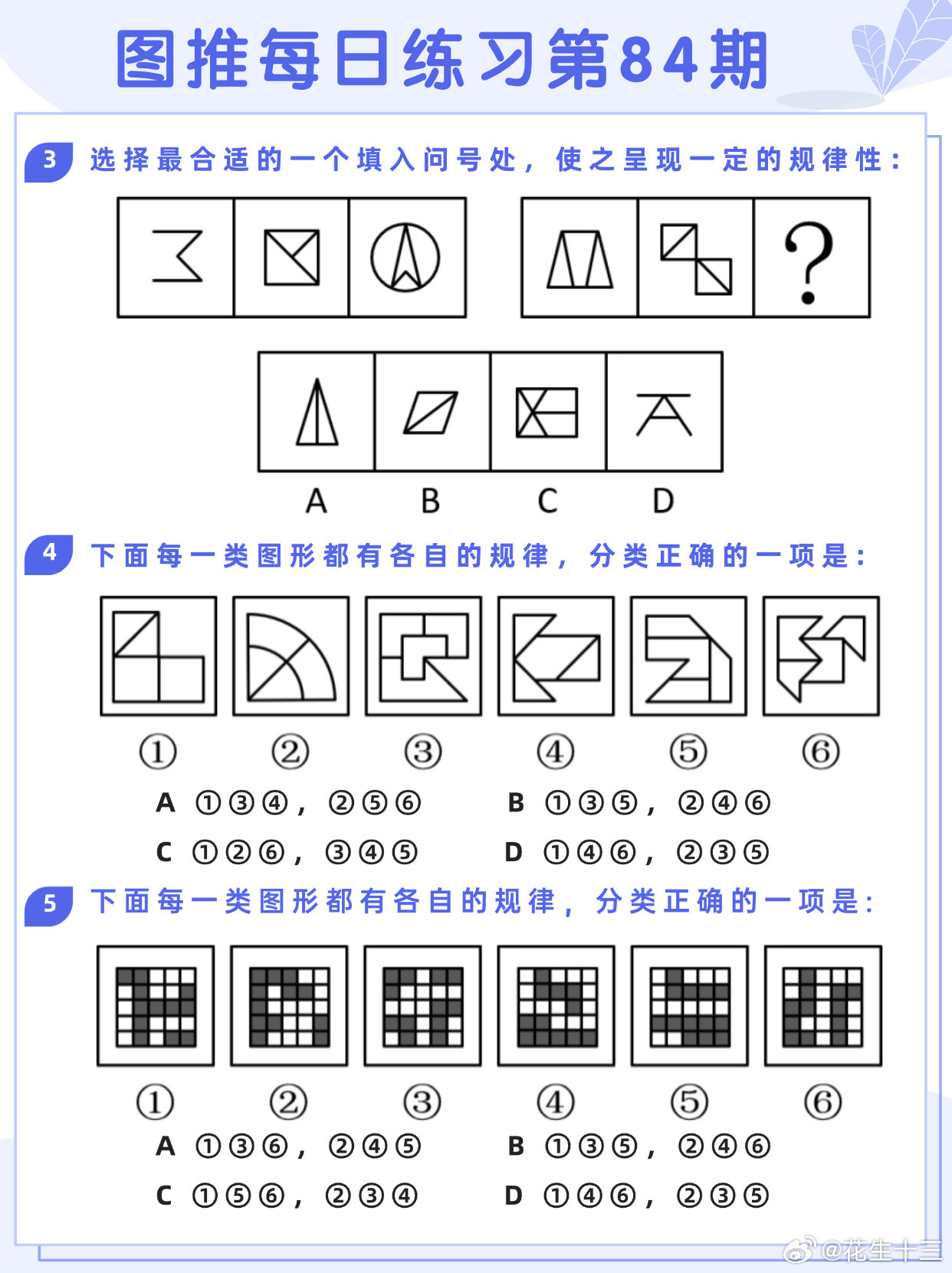 图推每日练习第84期

3 选择最合适的一个填入问号处，使之呈现一定的规律性：

?

A B C D

4 下面每一类图形都有各自的规律，分类正确的一项是：

① ② ③ ④ ⑤ ⑥

A ①③④，②⑤⑥ B ①③⑤，②④⑥

C ①②⑥，③④⑤ D ①④⑥，②③⑤

5 下面每一类图形都有各自的规律，分类正确的一项是：

① ② ③ ④ ⑤ ⑥

A ①③⑥，②④⑤ B ①③⑤，②④⑥

C ①⑤⑥，②③④ D ①④⑥，②③⑤

@花生十三